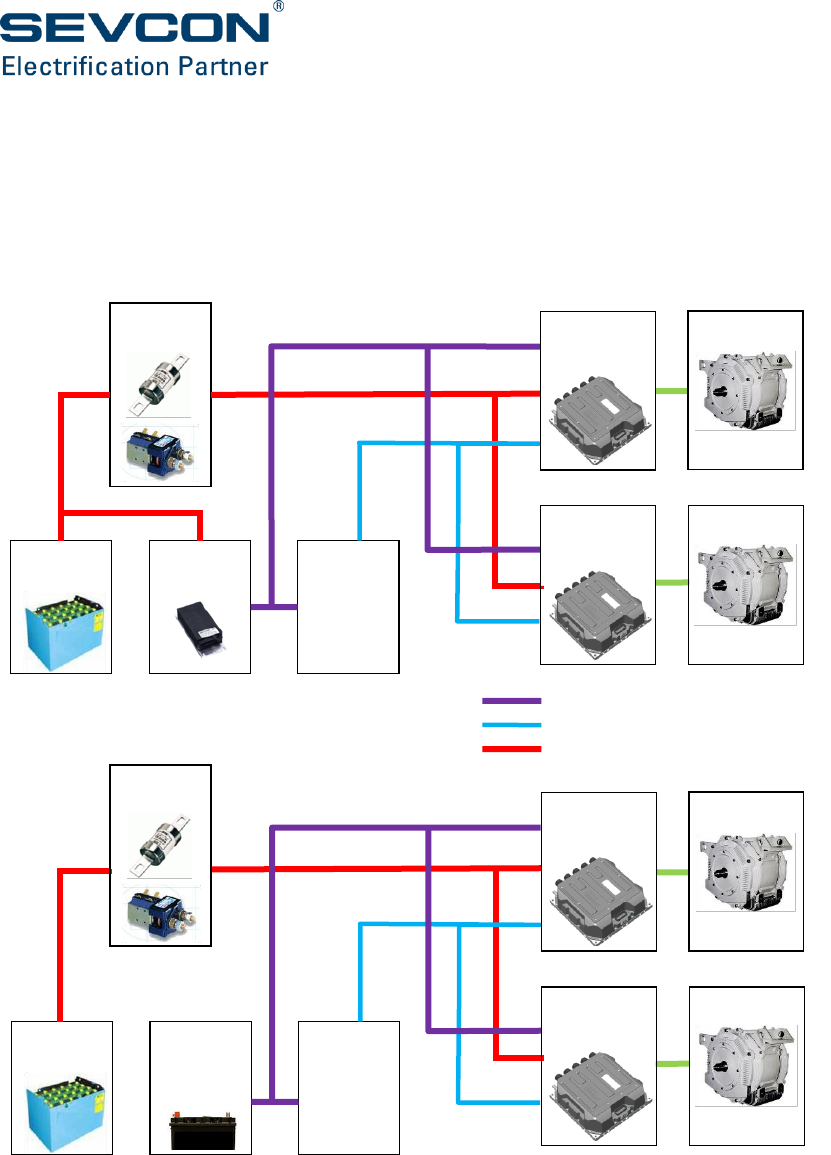 SEVCON®
Electrification Partner