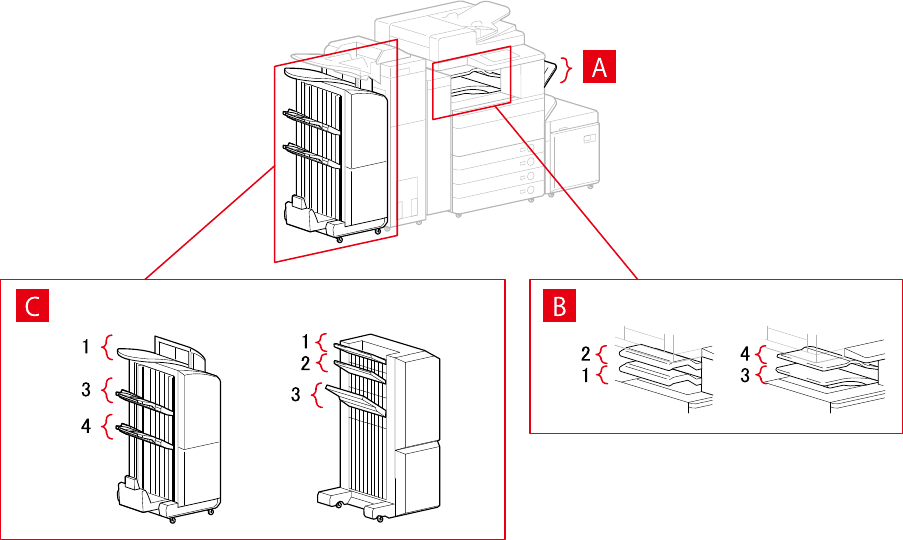 A

C

1
3
4

1
2
3

B

2
1

4
3