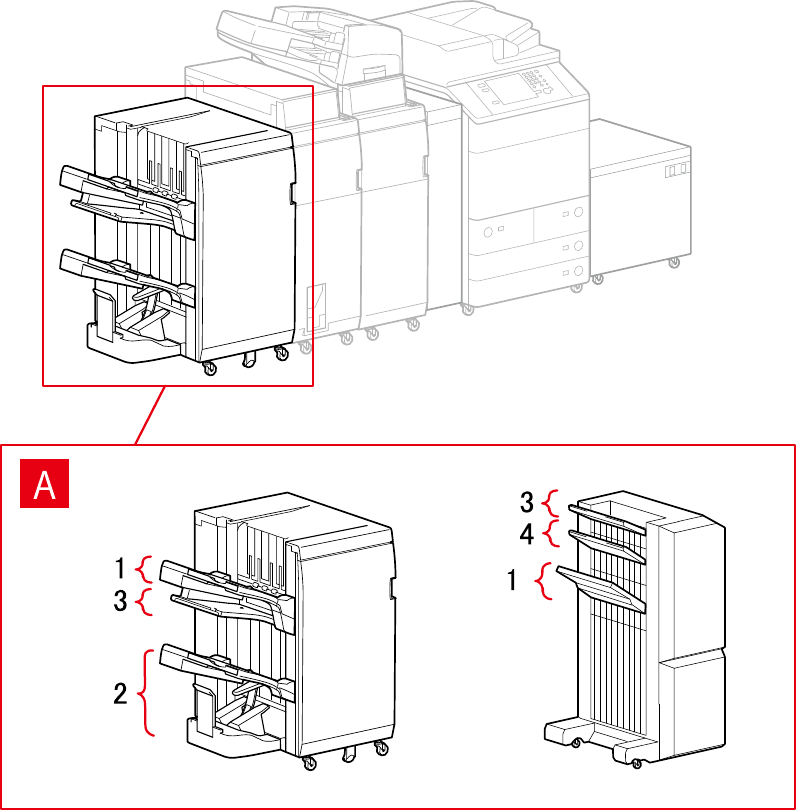 A

1
3
2

3
4
1