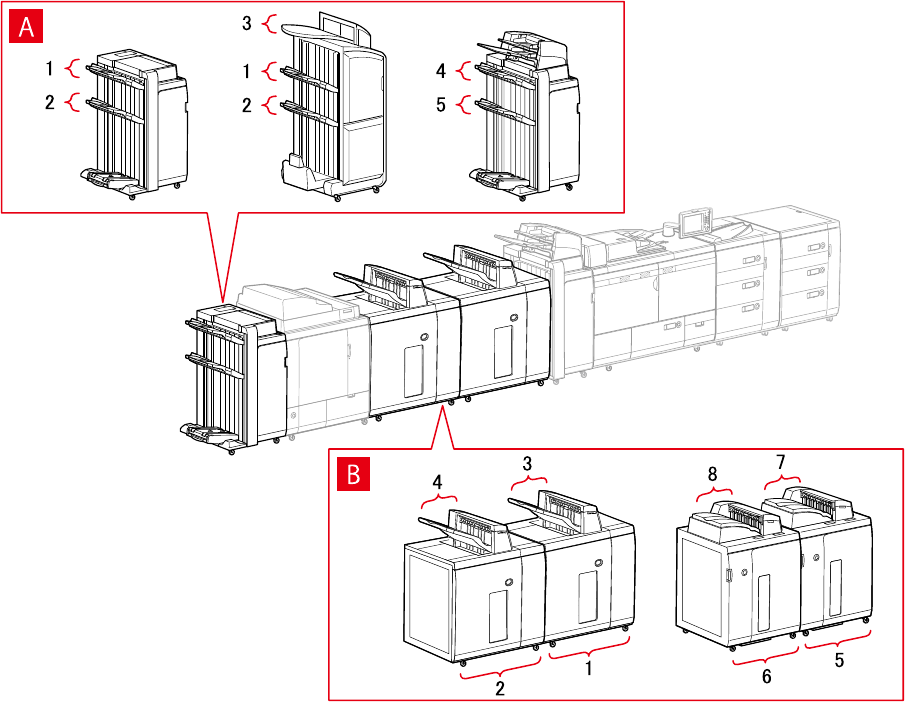 A

1
2

3
1
2

4
5

B

4
3
2
1

8
7
6
5