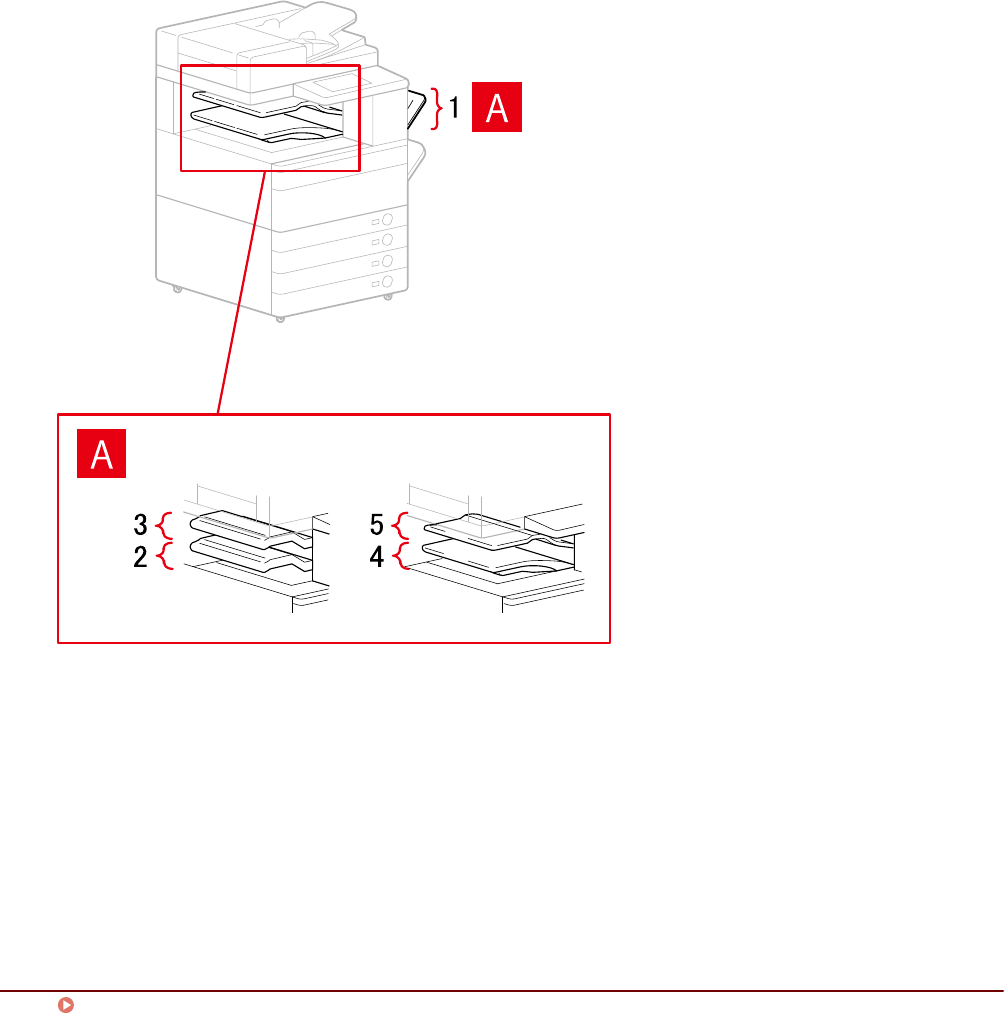 1 A

A

3
2

5
4