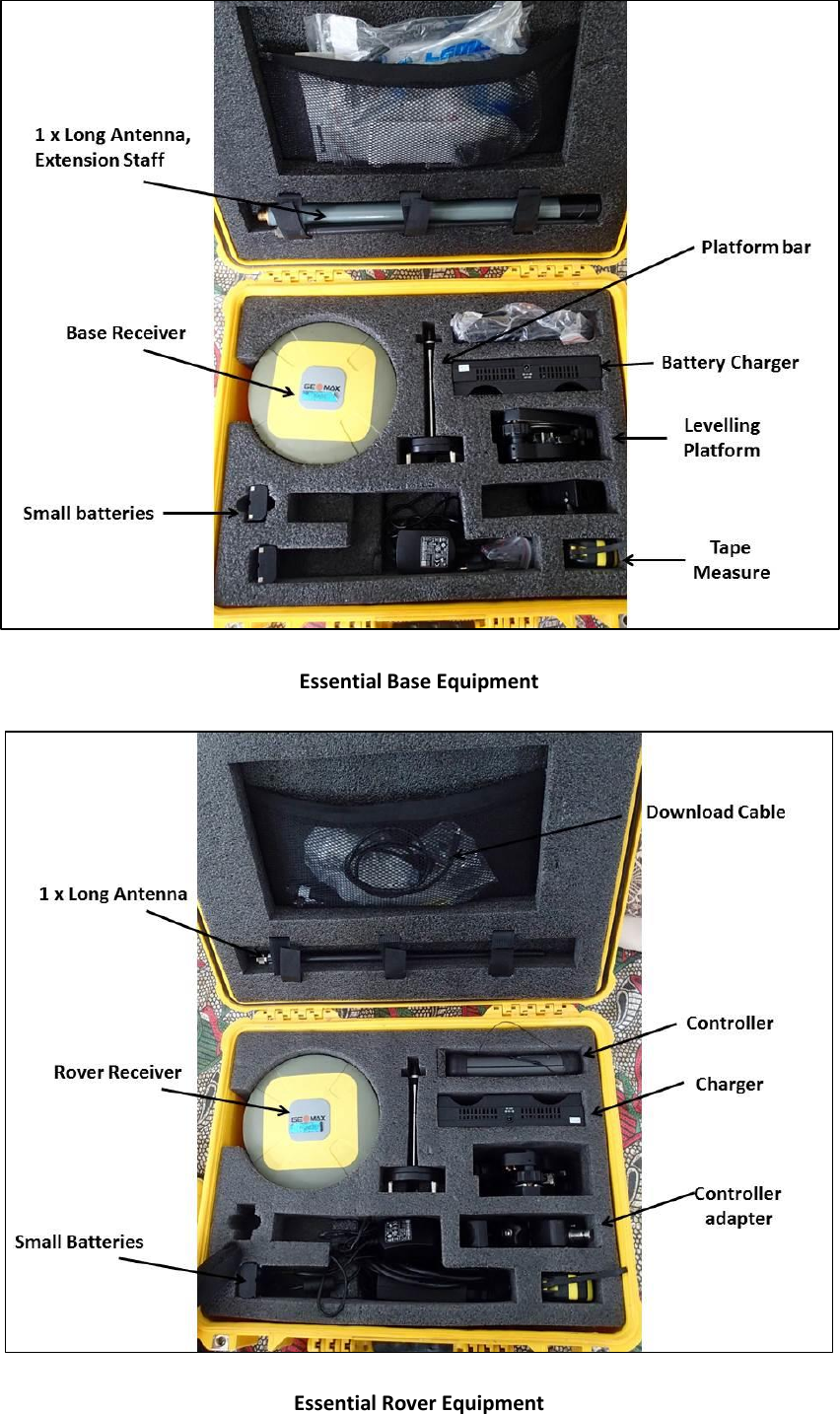 1 x Long Antenna, Extension Staff

Platform bar

Base Receiver

GEOMAX

Battery Charger

Levelling Platform

Small batteries

Tape Measure

Essential Base Equipment

Download Cable

1 x Long Antenna

Controller

Rover Receiver

GEOMAX

Charger

Controller adapter

Small Batteries

Essential Rover Equipment