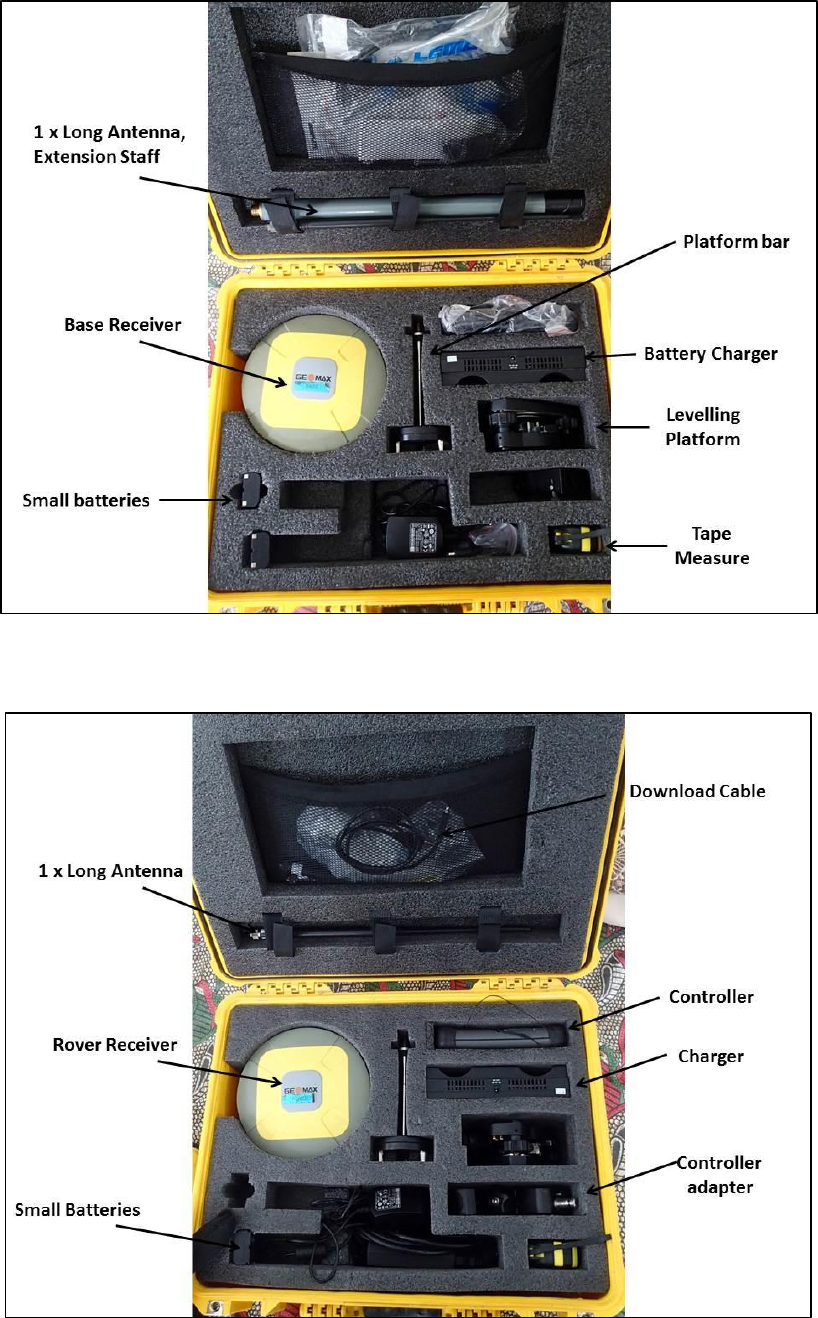 1 x Long Antenna, Extension Staff

Platform bar

Base Receiver

GEOMAX

Battery Charger

Levelling Platform

Small batteries

Tape Measure

Download Cable

1 x Long Antenna

Controller

Rover Receiver

GEOMAX

Charger

Controller adapter

Small Batteries