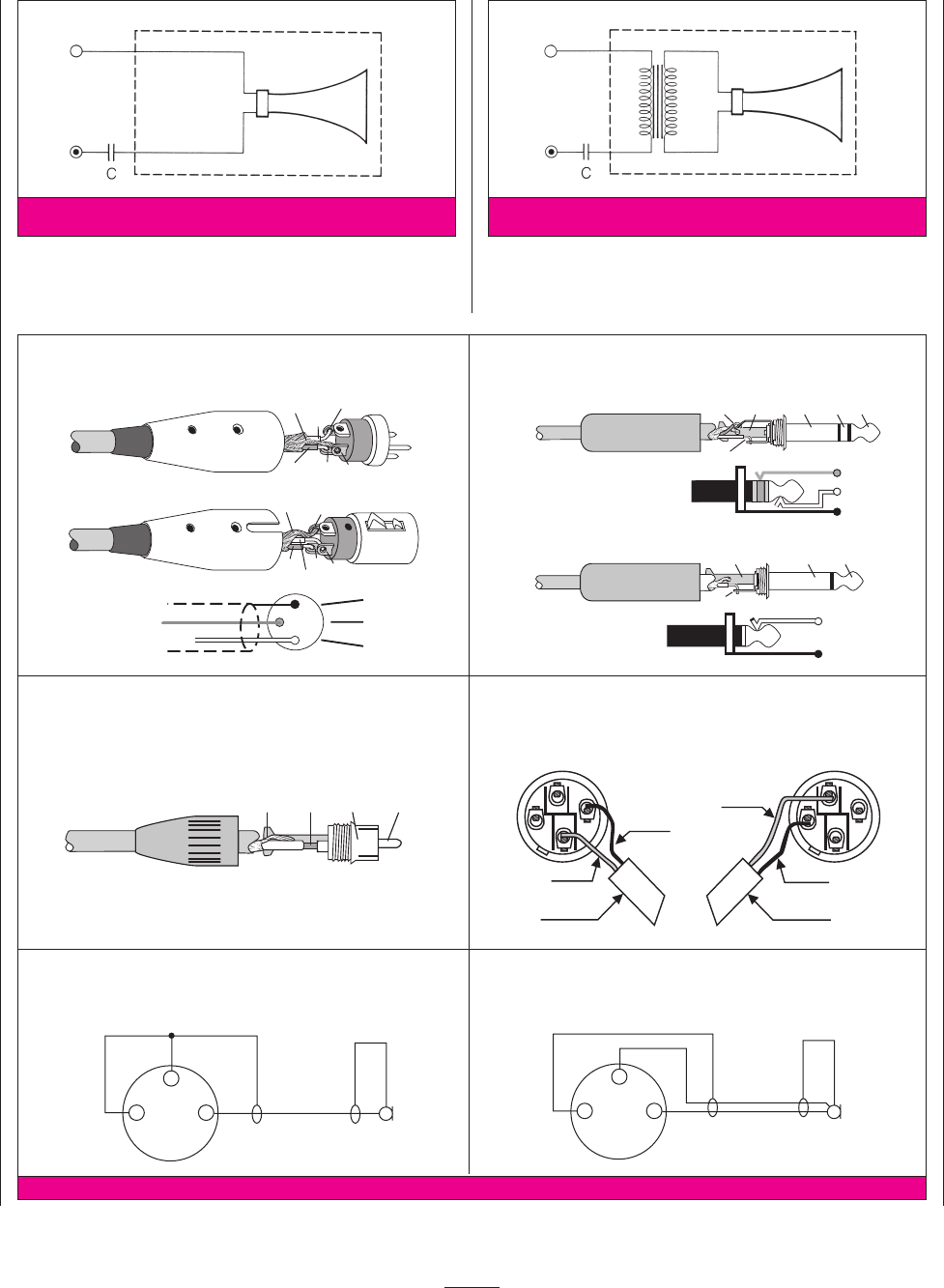 C

C