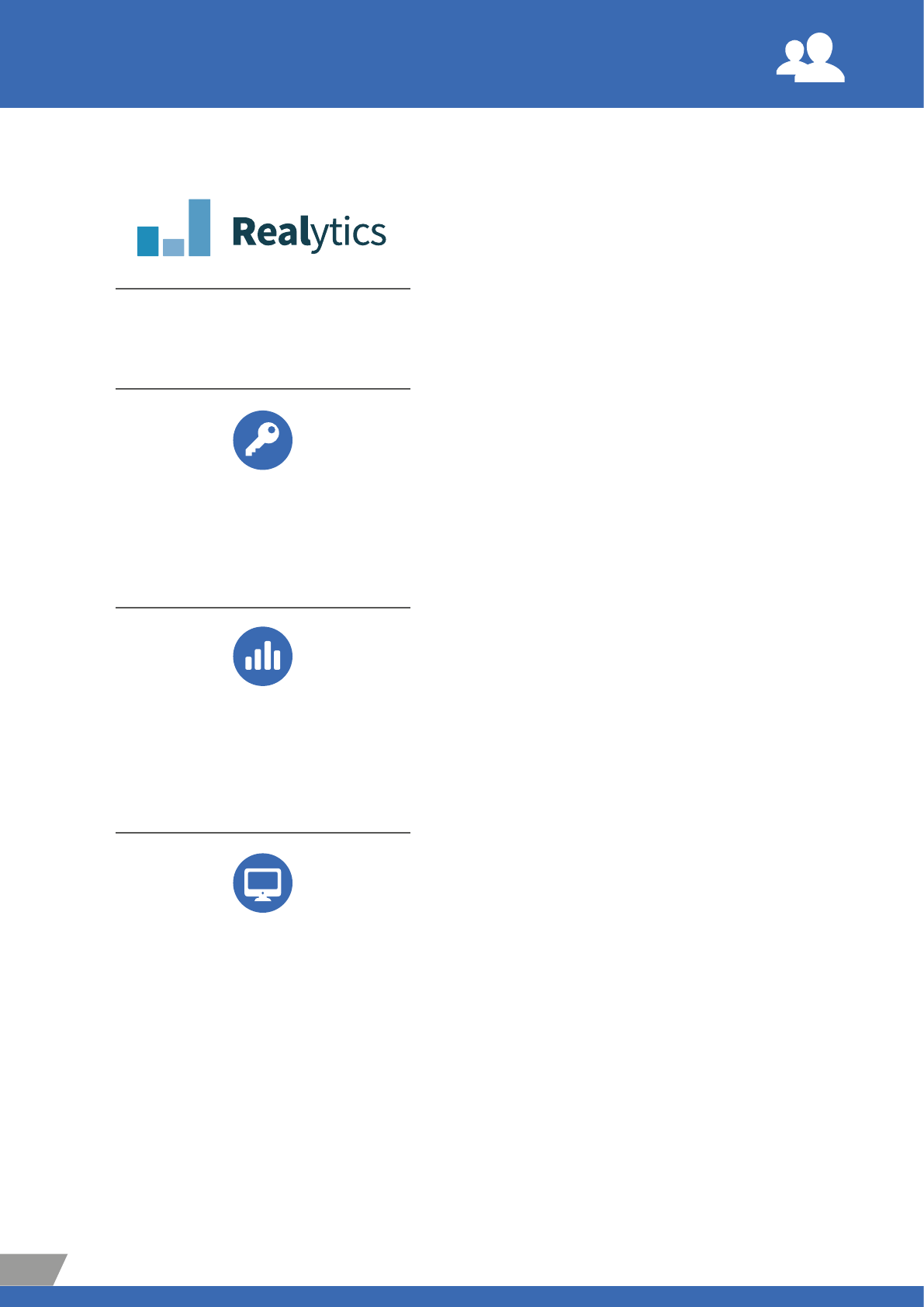 Realytics