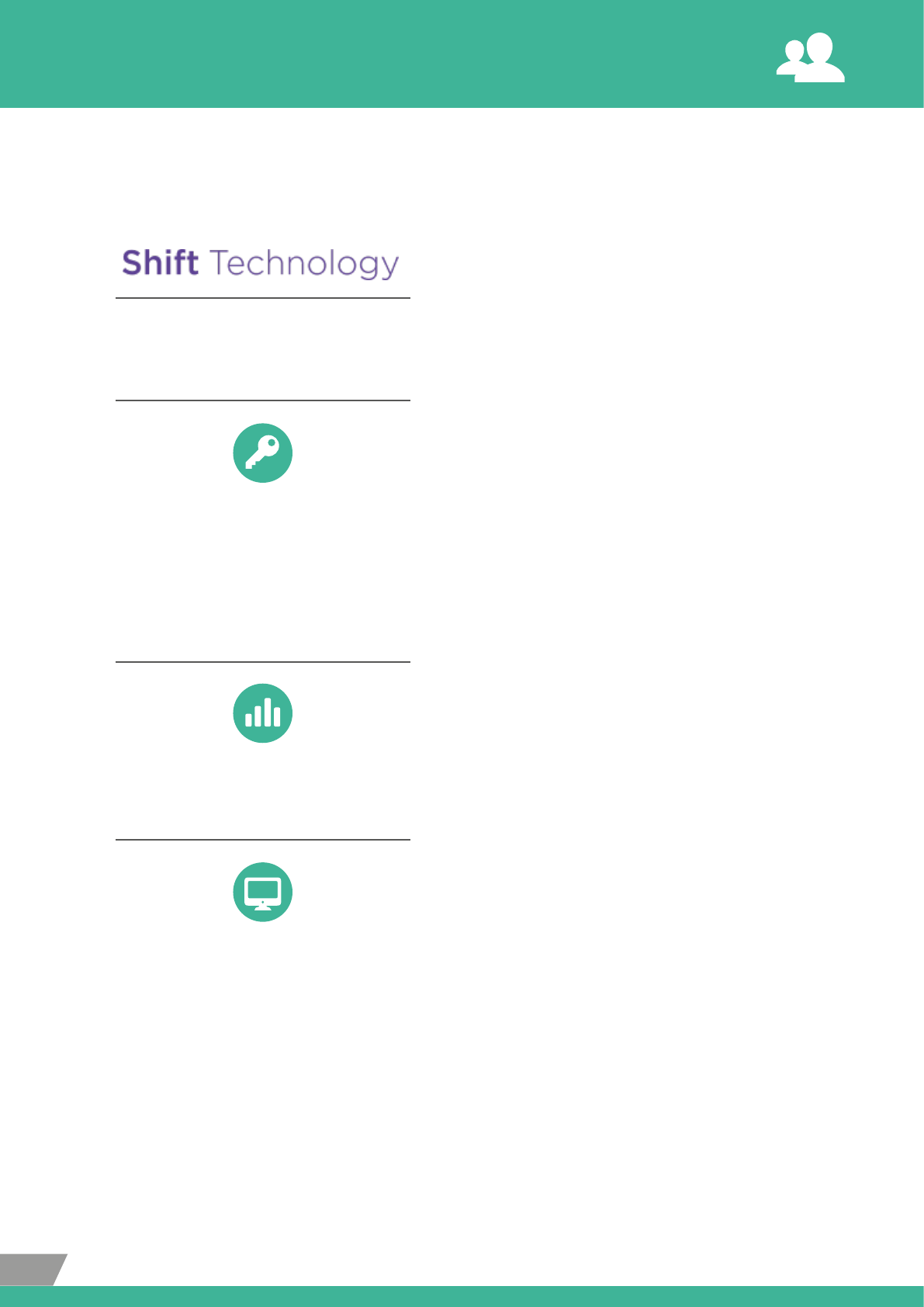 Shift Technology