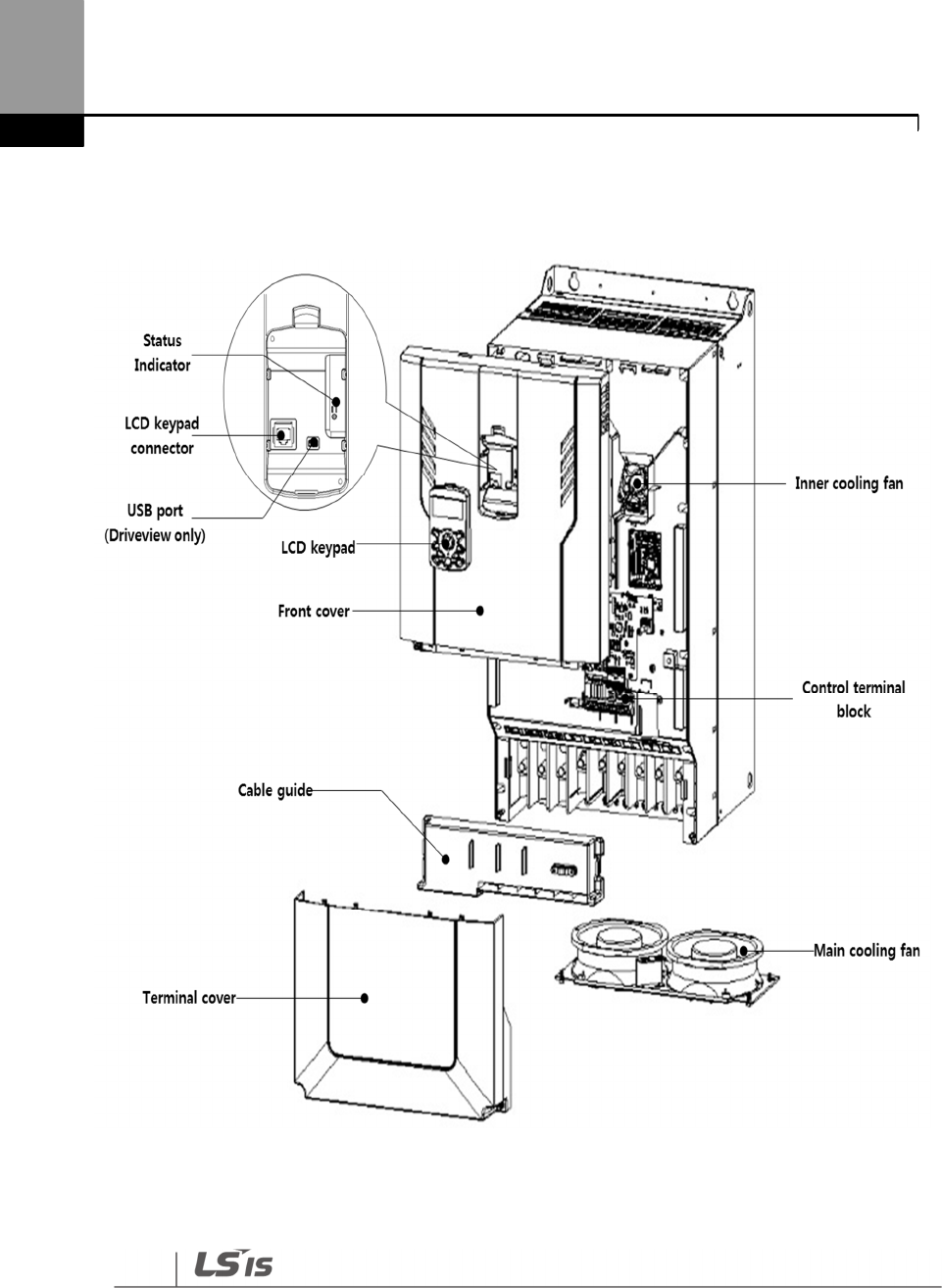 Status Indicator

LCD keypad connector

USB port (Driveview only)

LCD keypad

Front cover

Inner cooling fan

Control terminal block

Cable guide

Main cooling fan

Terminal cover

LSIS