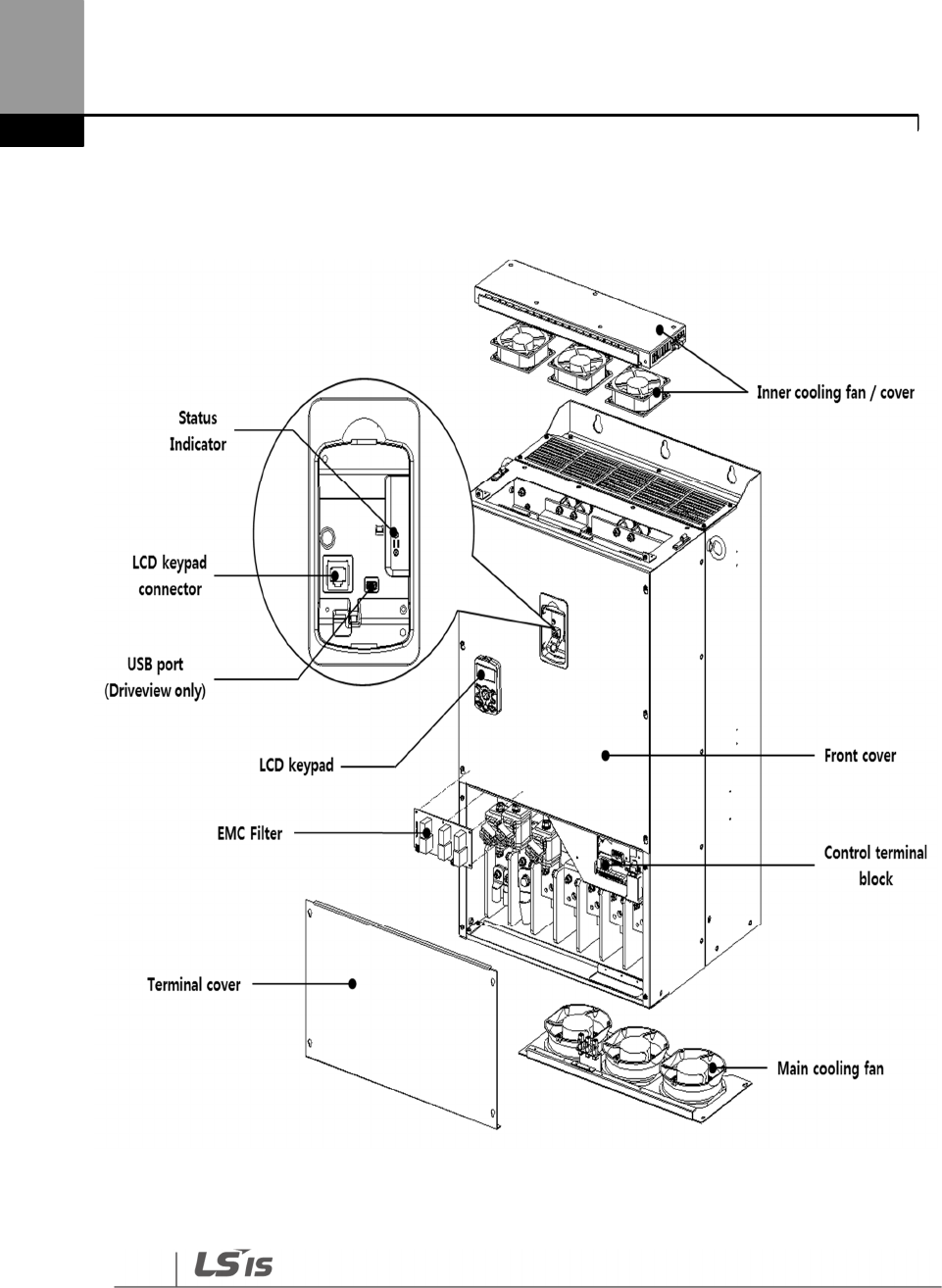 Inner cooling fan / cover

Status Indicator

LCD keypad connector

USB port (Driveview only)

LCD keypad

Front cover

EMC Filter

Control terminal block

Terminal cover

Main cooling fan

LS IS