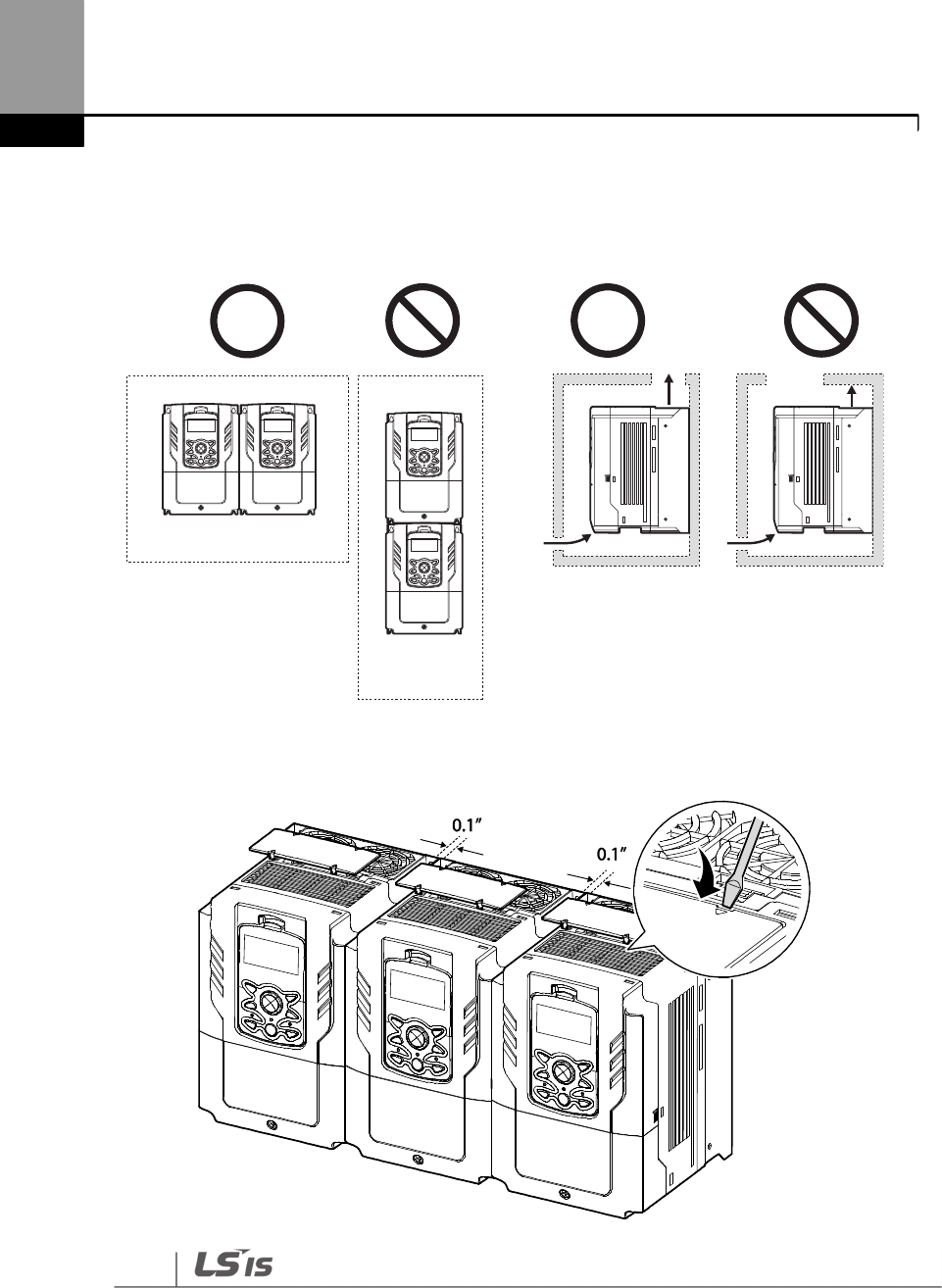 0.1″

0.1″

LS IS