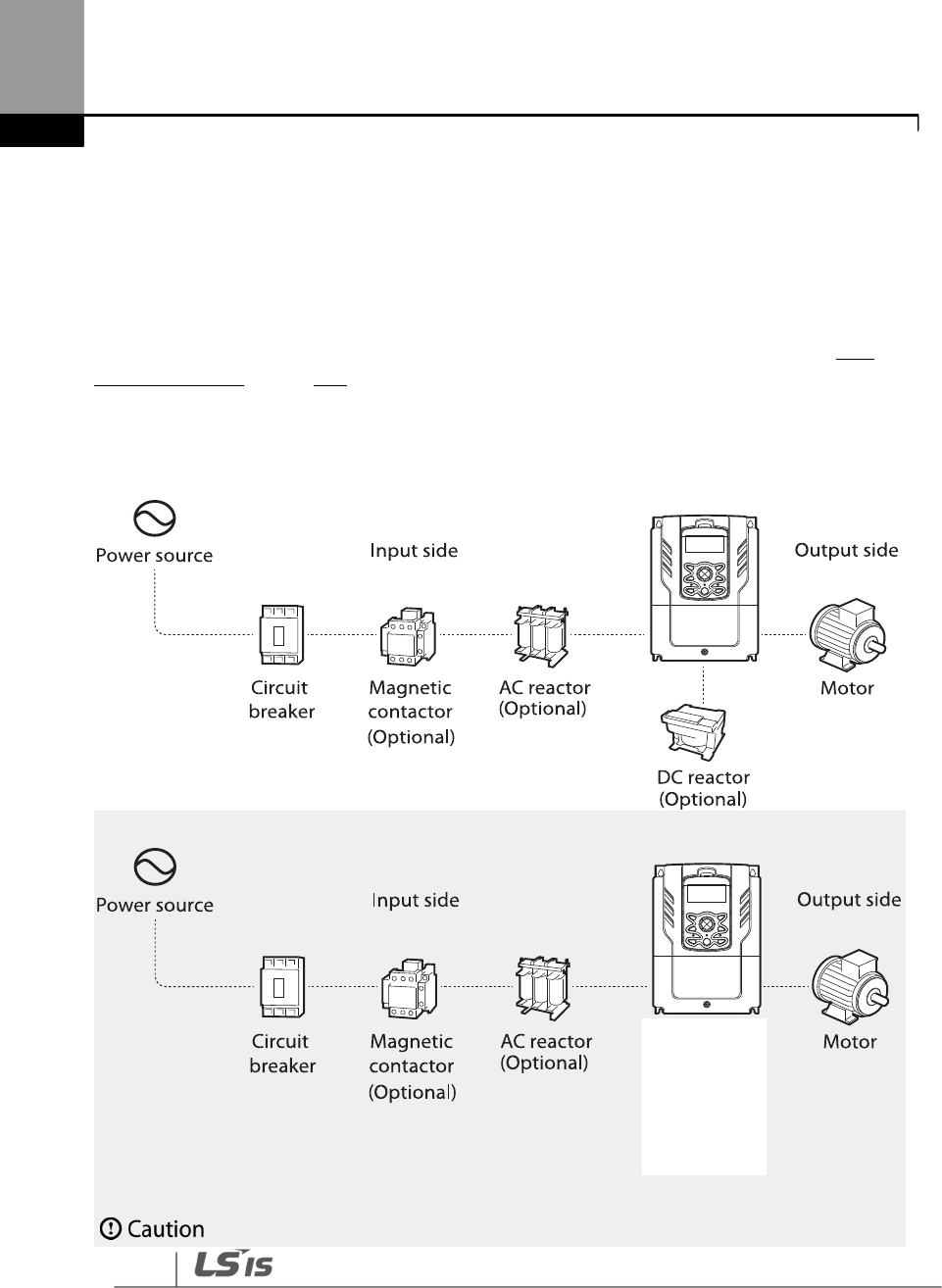 Power source

Input side

Output side

Circuit breaker

Magnetic contactor (Optional)

AC reactor (Optional)

Motor

DC reactor (Optional)

Power source

Input side

Output side

Circuit breaker

Magnetic contactor (Optional)

AC reactor (Optional)

Motor

Caution

LS IS