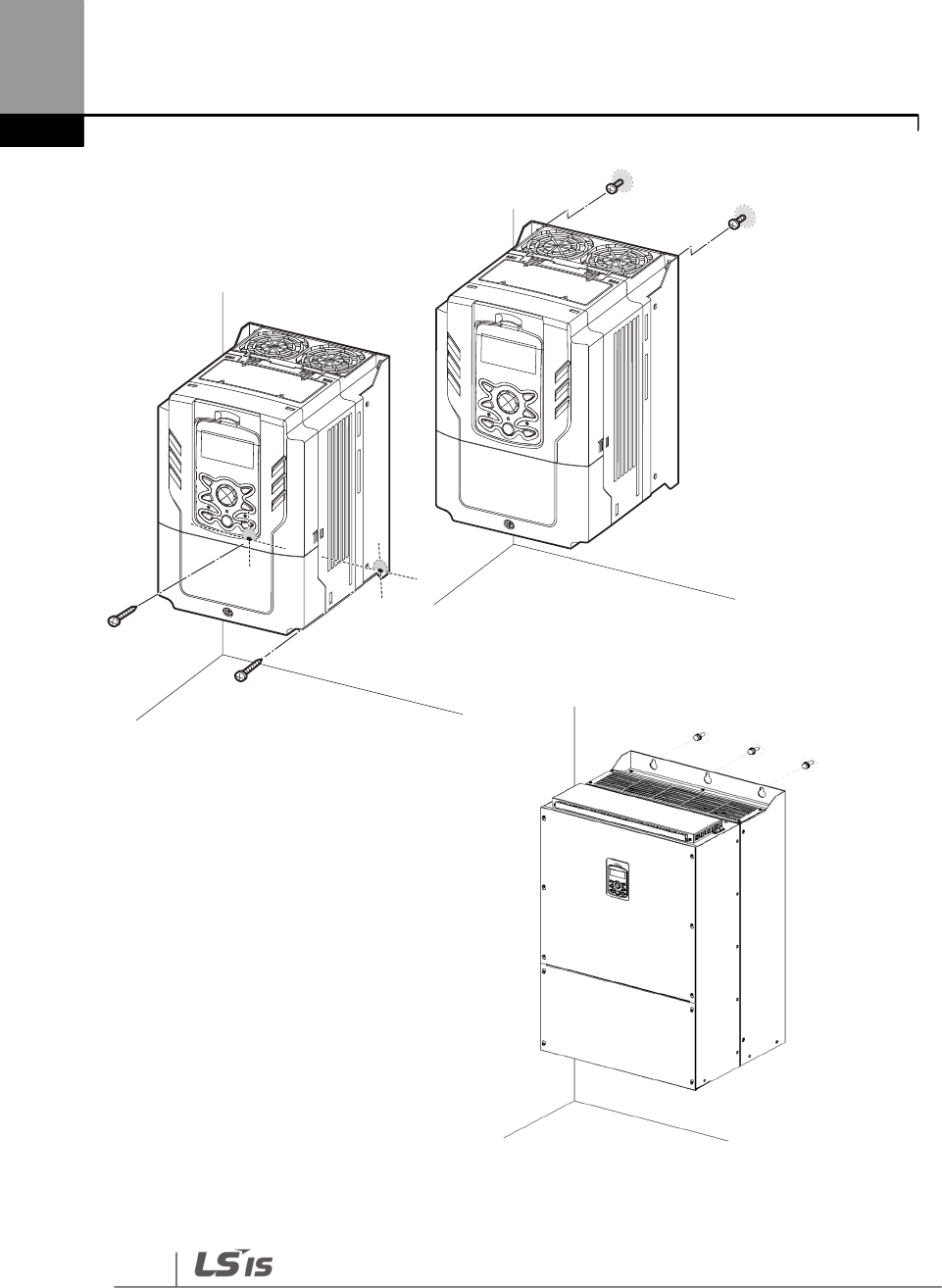 LS IS