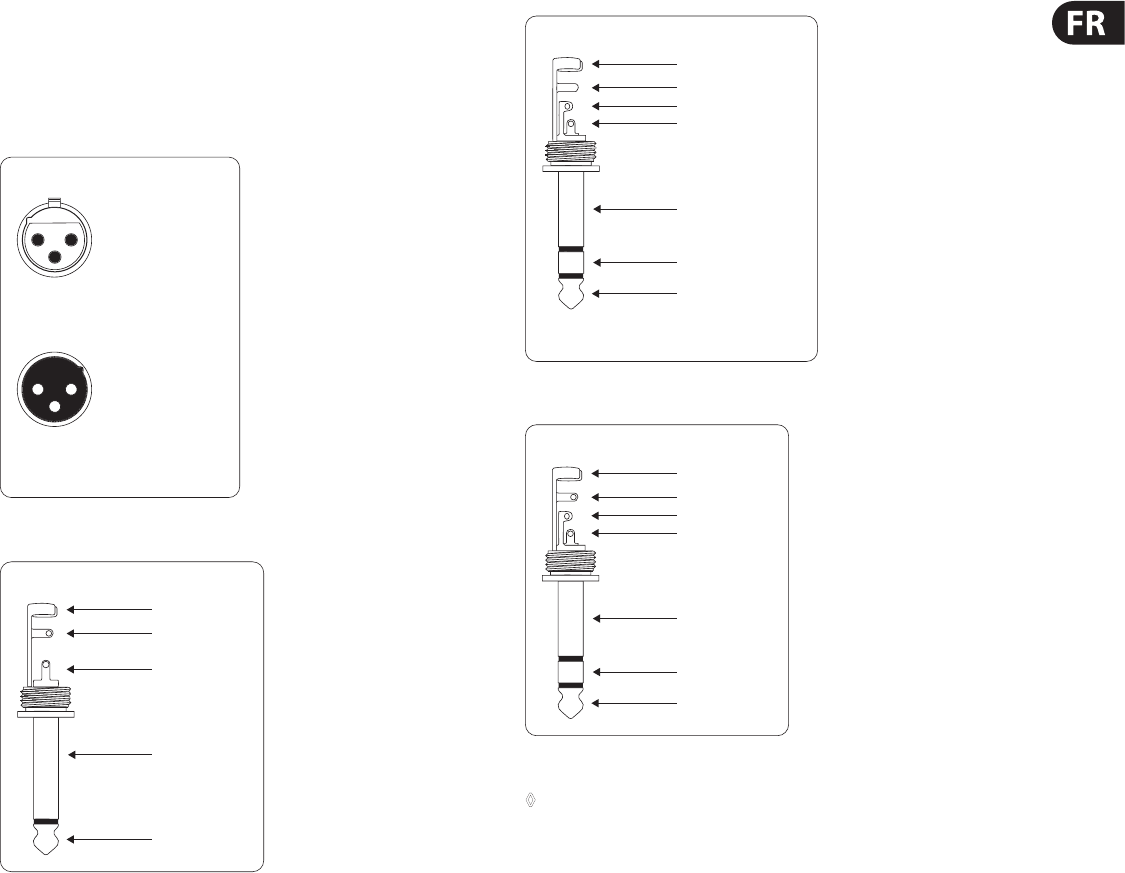 FR