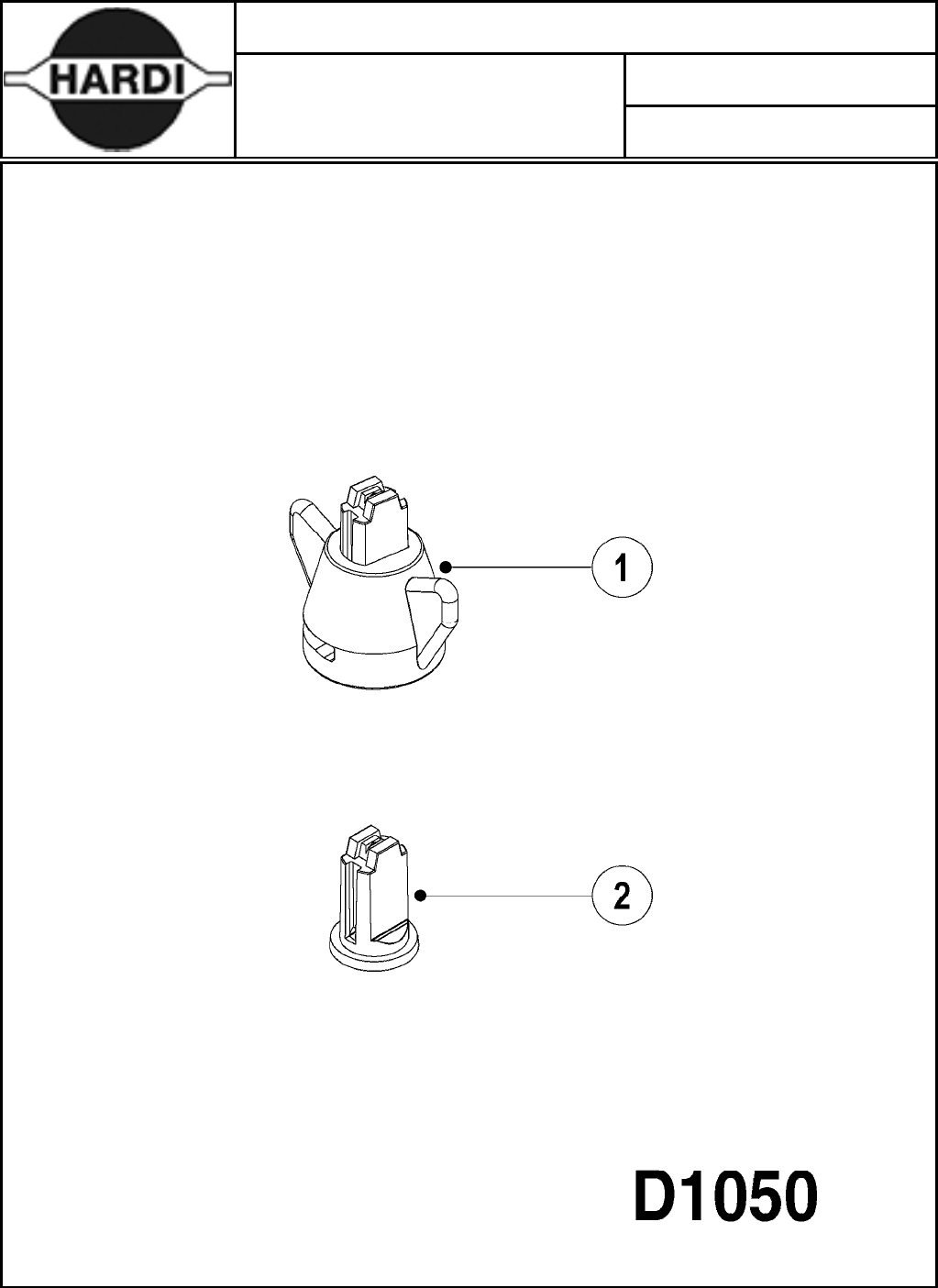 HARDI

1

2

D1050