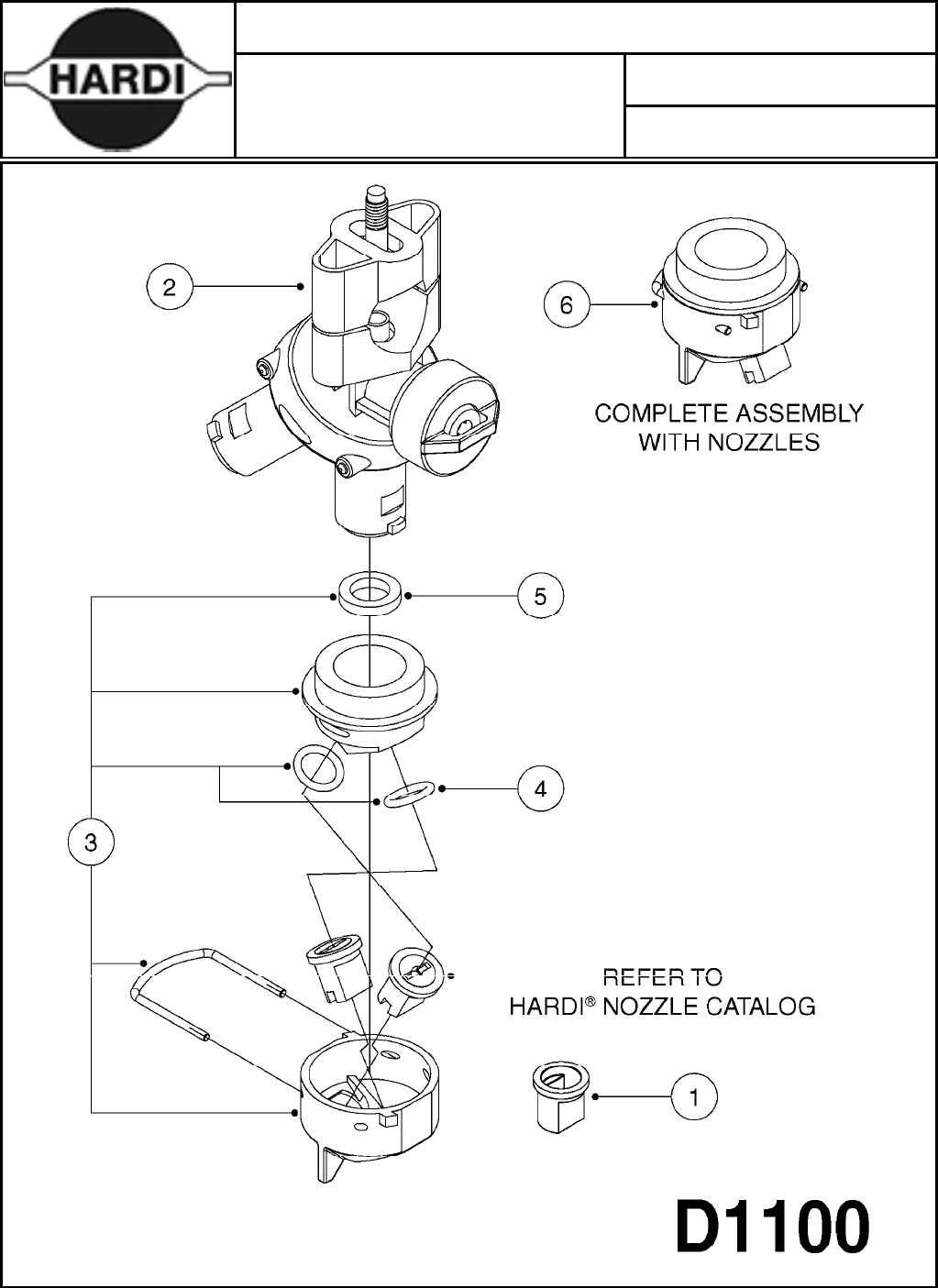 HARDI

2

6

COMPLETE ASSEMBLY WITH NOZZLES

5

4

3

REFER TO HARDI® NOZZLE CATALOG

1

D1100