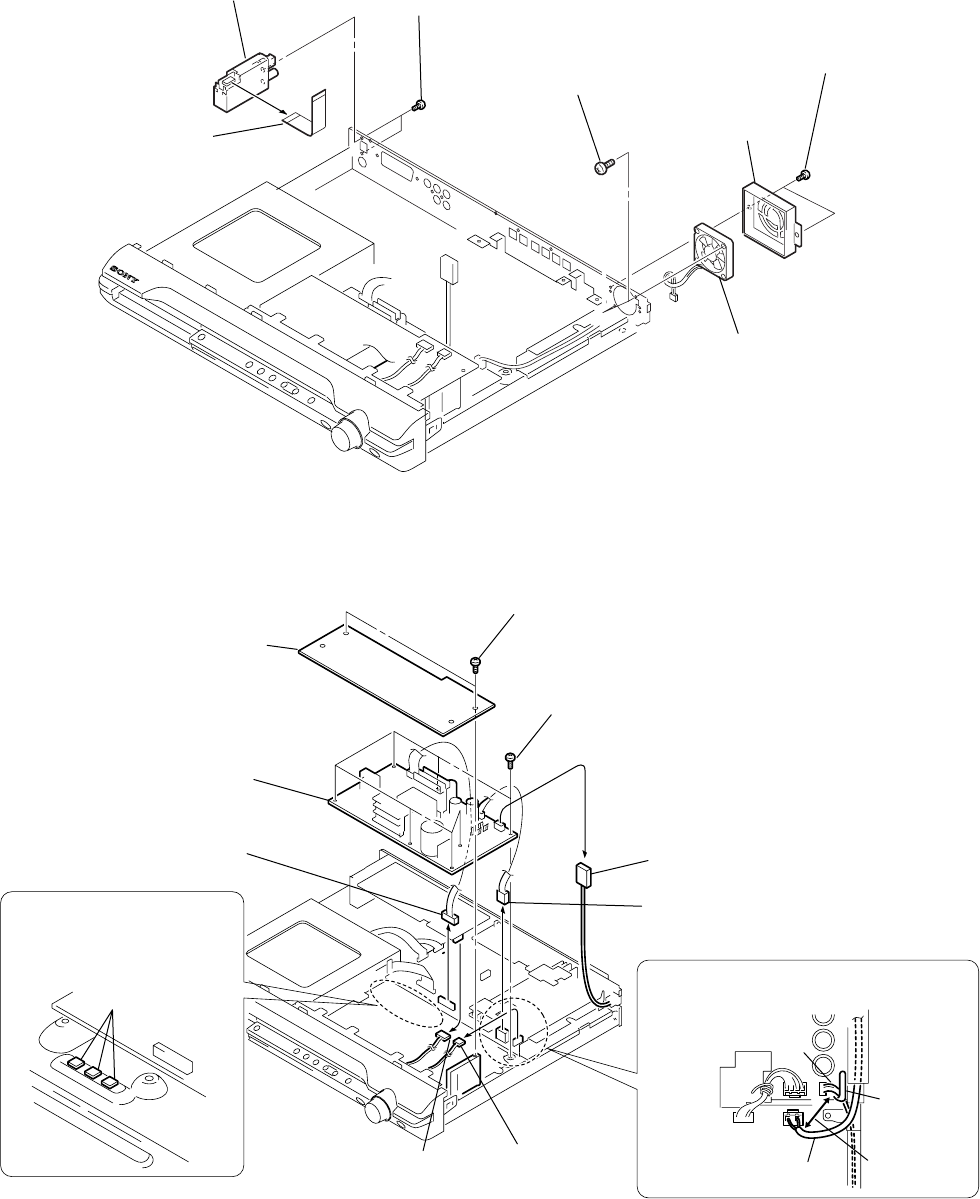 SONY