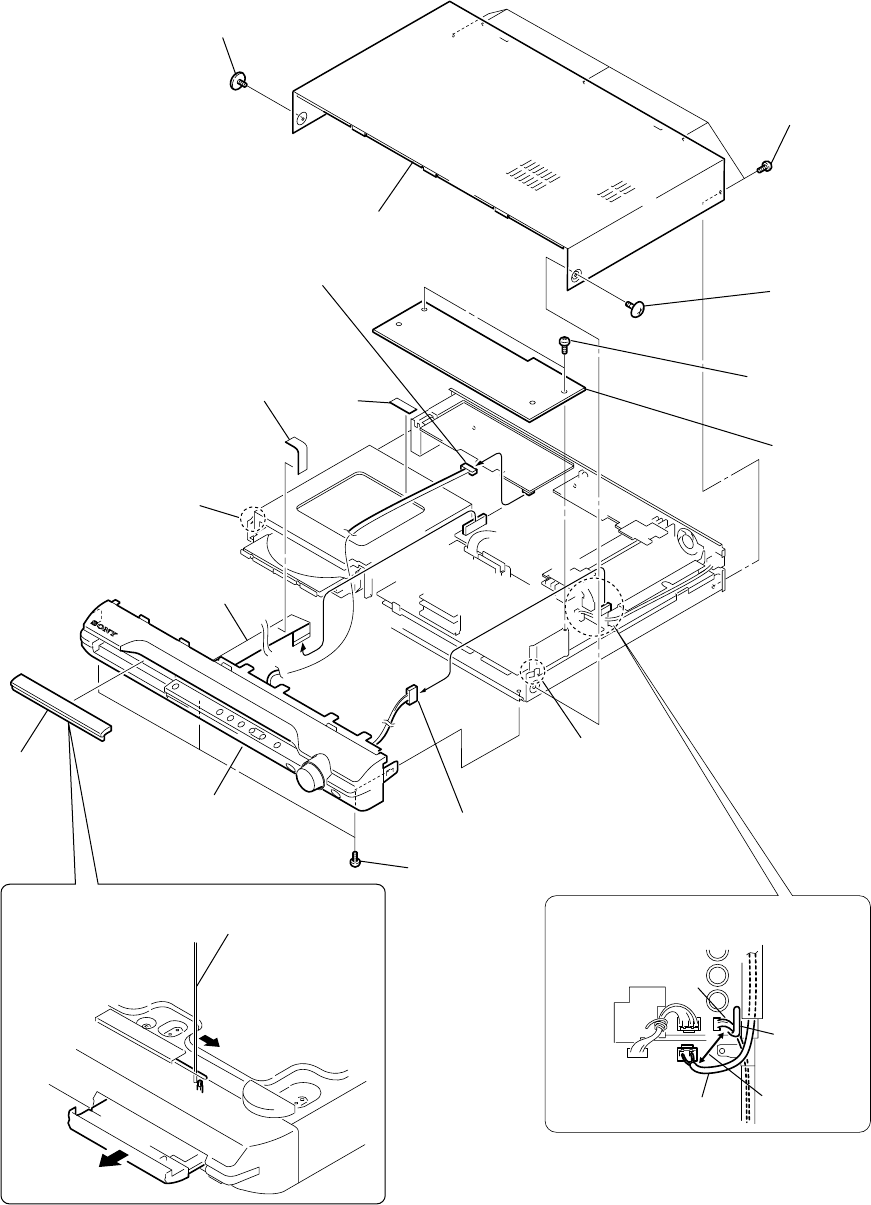 SONY