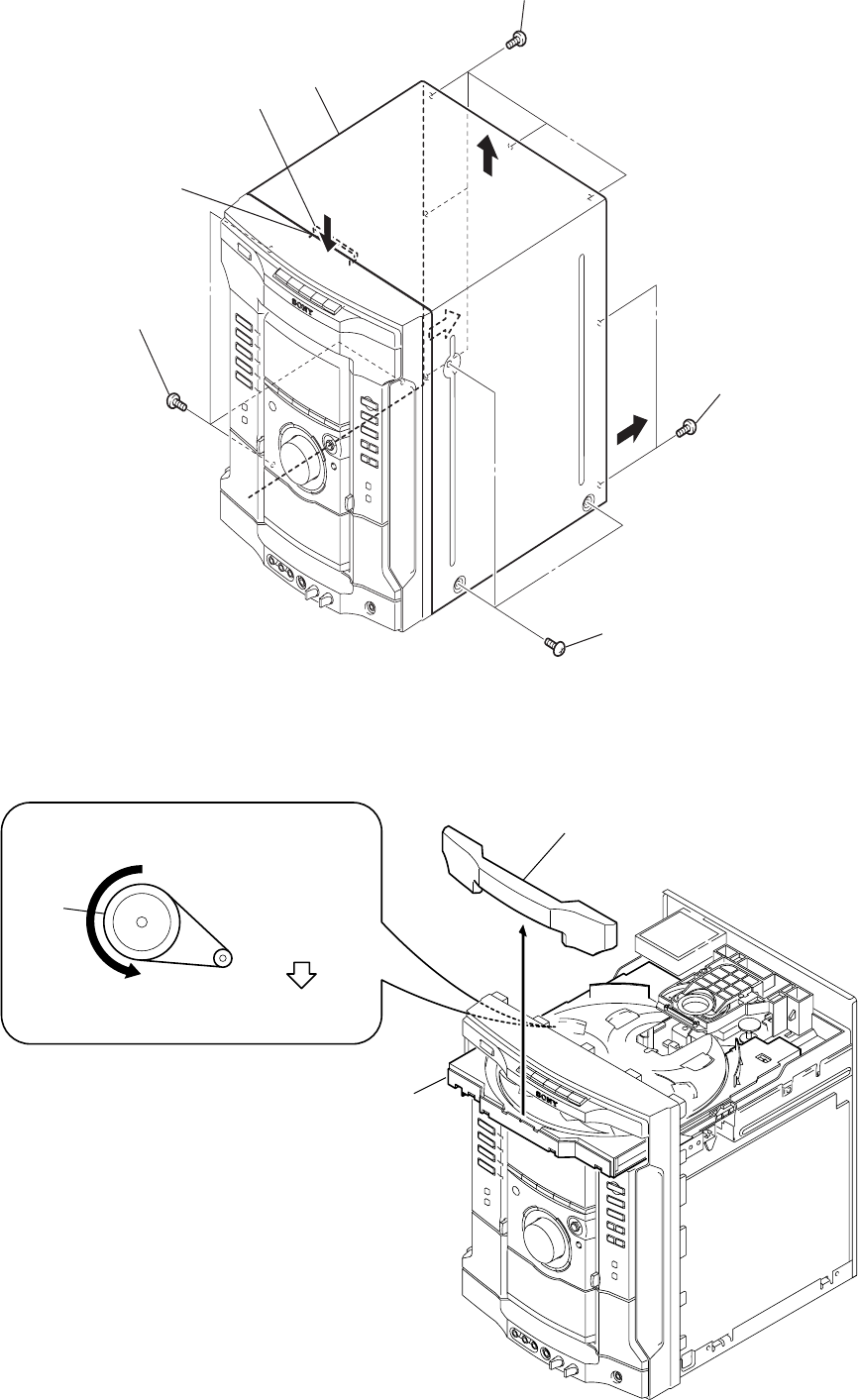 SONY

SONY