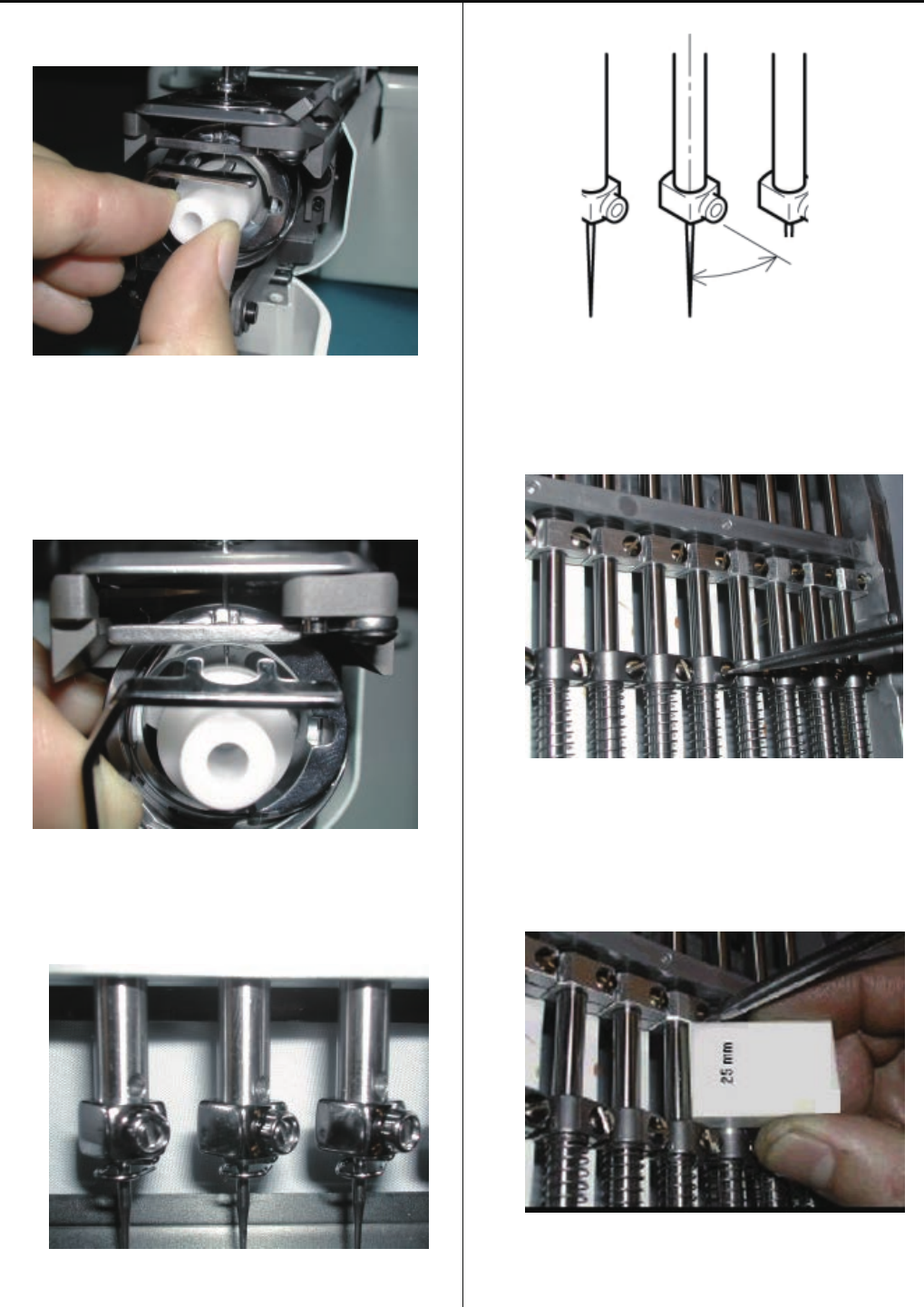 25 mm