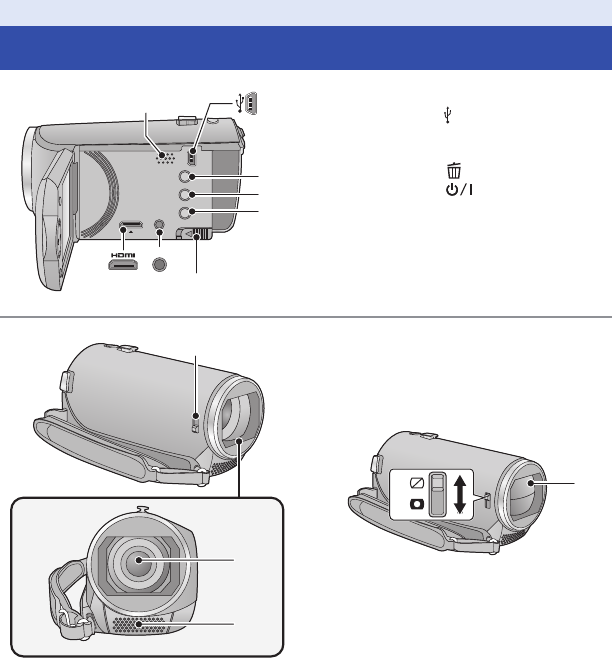 HDMI