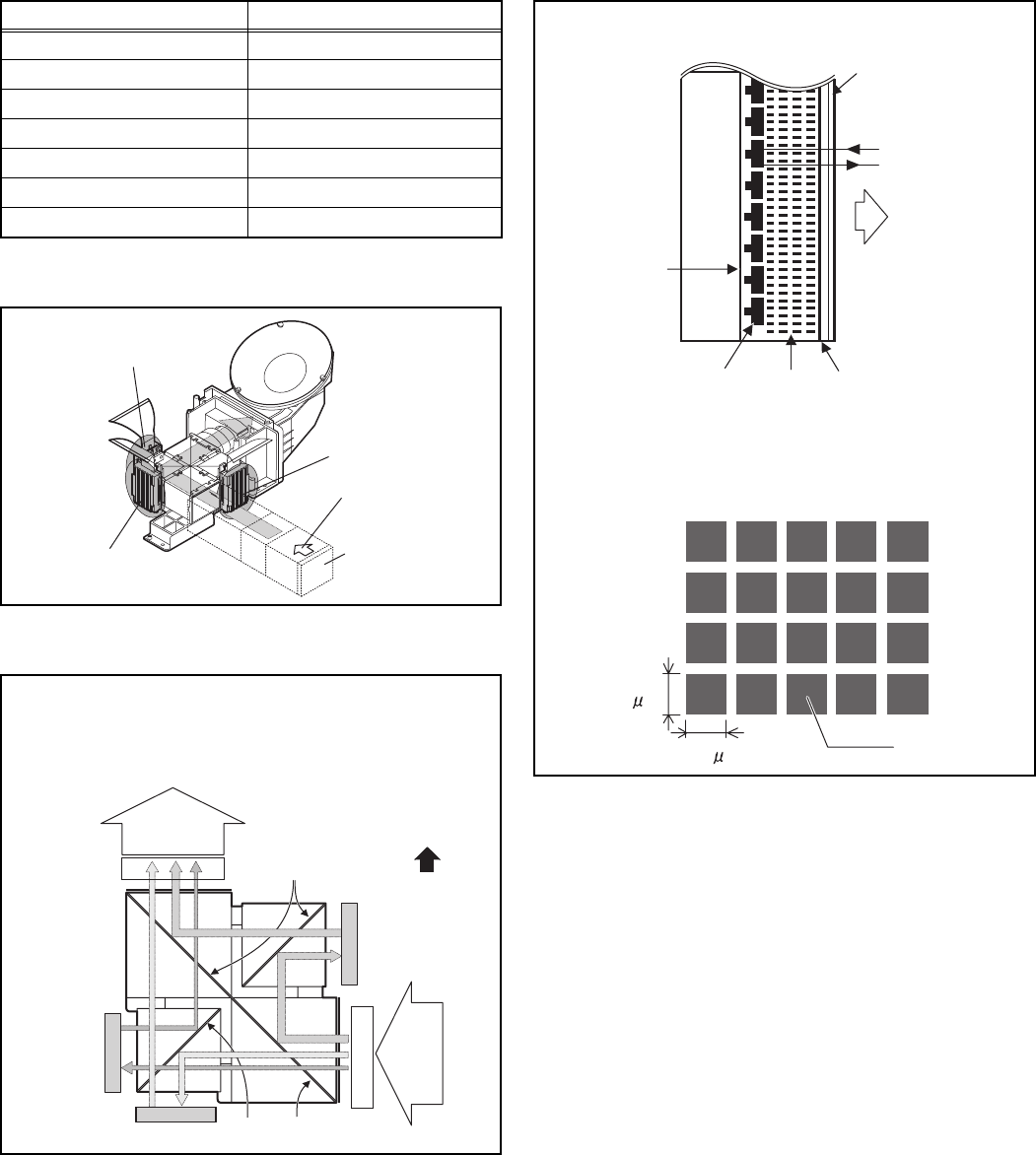 $\mu$

$\mu$