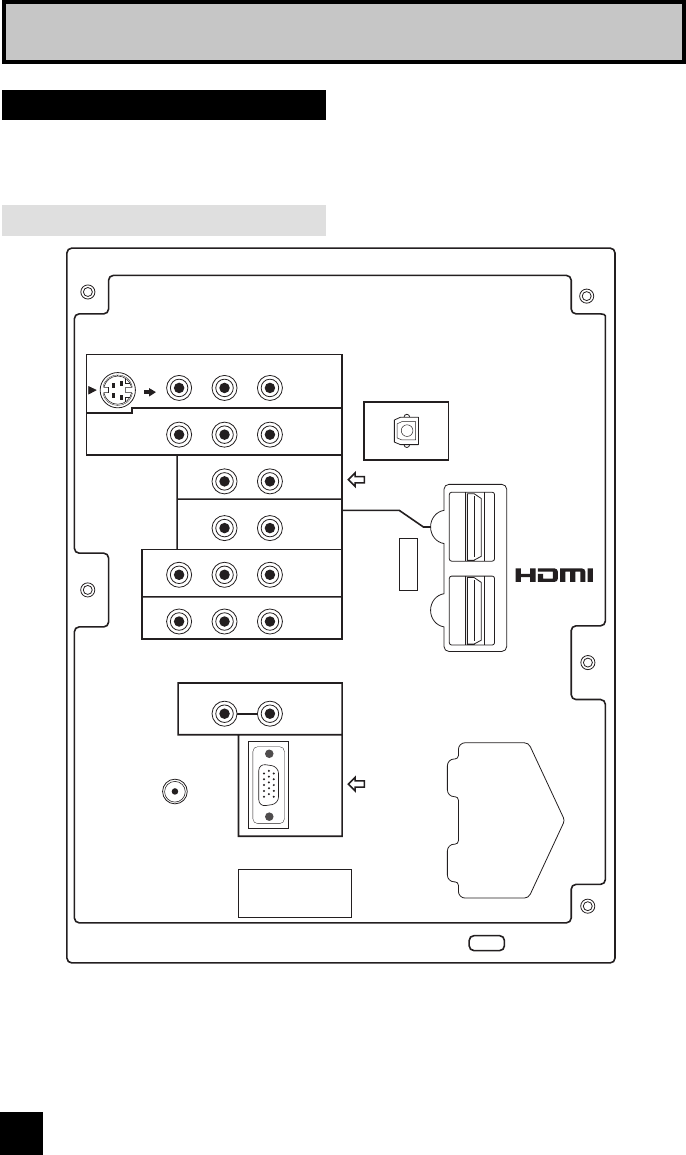 HDMI