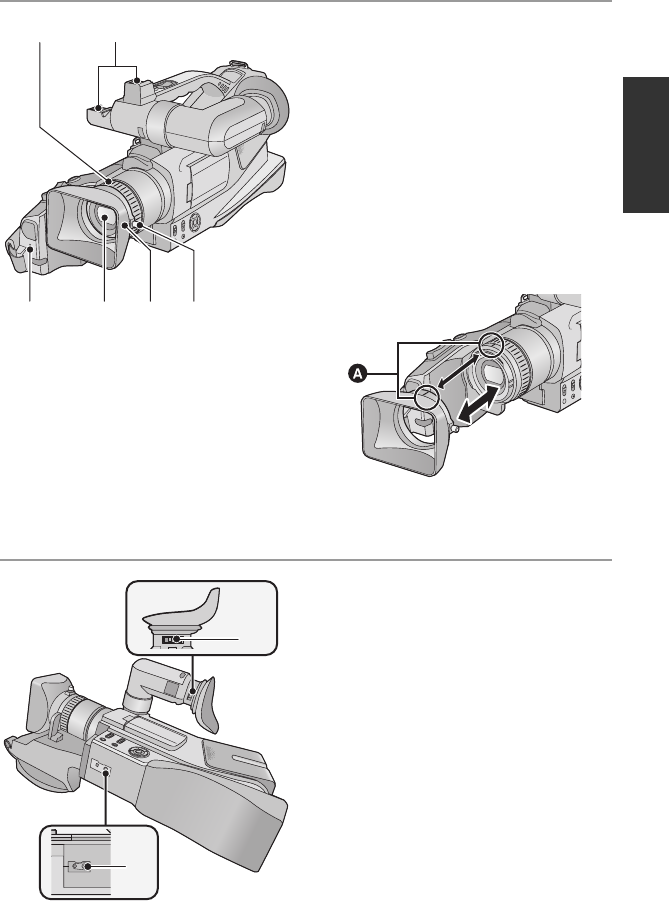 A