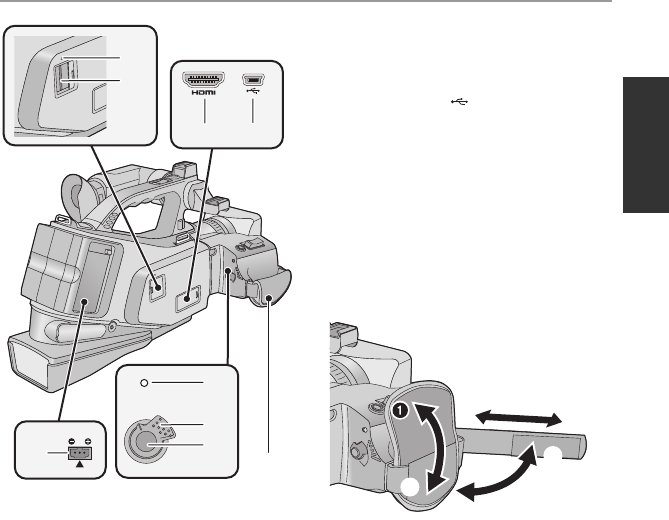 HDMI

1