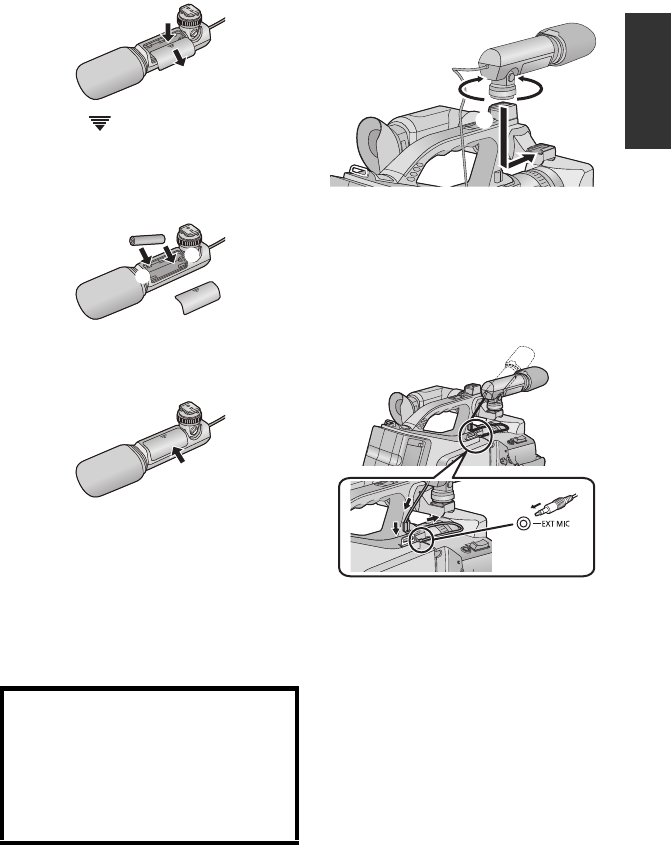 EXT MIC