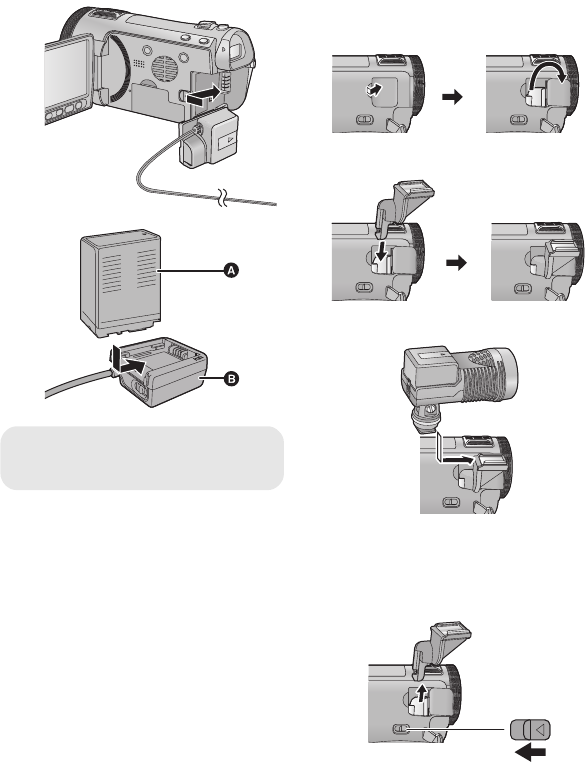 A

B