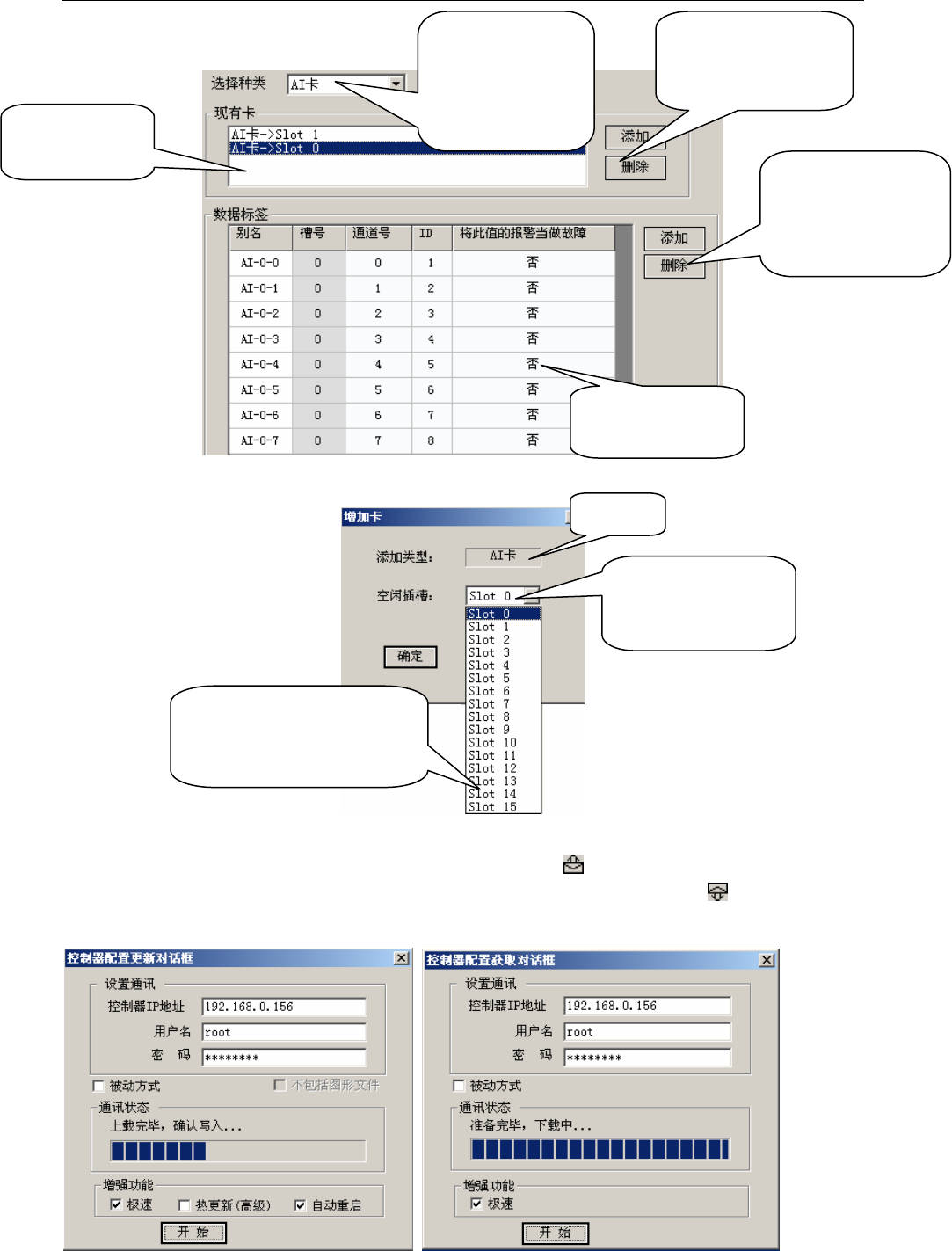 选择种类 AI卡

现有卡

AI卡->Slot 1
AI卡->Slot 0

添加
删除

数据标签

| 别名 | 槽号 | 通道号 | ID | 将此值的报警当做故障 |
|---|---|---|---|---|
| AI-0-0 | 0 | 0 | 1 | 否 |
| AI-0-1 | 0 | 1 | 2 | 否 |
| AI-0-2 | 0 | 2 | 3 | 否 |
| AI-0-3 | 0 | 3 | 4 | 否 |
| AI-0-4 | 0 | 4 | 5 | 否 |
| AI-0-5 | 0 | 5 | 6 | 否 |
| AI-0-6 | 0 | 6 | 7 | 否 |
| AI-0-7 | 0 | 7 | 8 | 否 |

添加
删除

增加卡

添加类型: AI卡

空闲插槽: Slot 0

Slot 0
Slot 1
Slot 2
Slot 3
Slot 4
Slot 5
Slot 6
Slot 7
Slot 8
Slot 9
Slot 10
Slot 11
Slot 12
Slot 13
Slot 14
Slot 15

确定

控制器配置更新对话框

设置通讯
控制器IP地址 192.168.0.156
用户名 root
密 码 ********

被动方式
不包括图形文件

通讯状态
上载完毕，确认写入...

增强功能
极速
热更新(高级)
自动重启

开 始

控制器配置获取对话框

设置通讯
控制器IP地址 192.168.0.156
用户名 root
密 码 ********

被动方式

通讯状态
准备完毕，下载中...

增强功能
极速

开 始