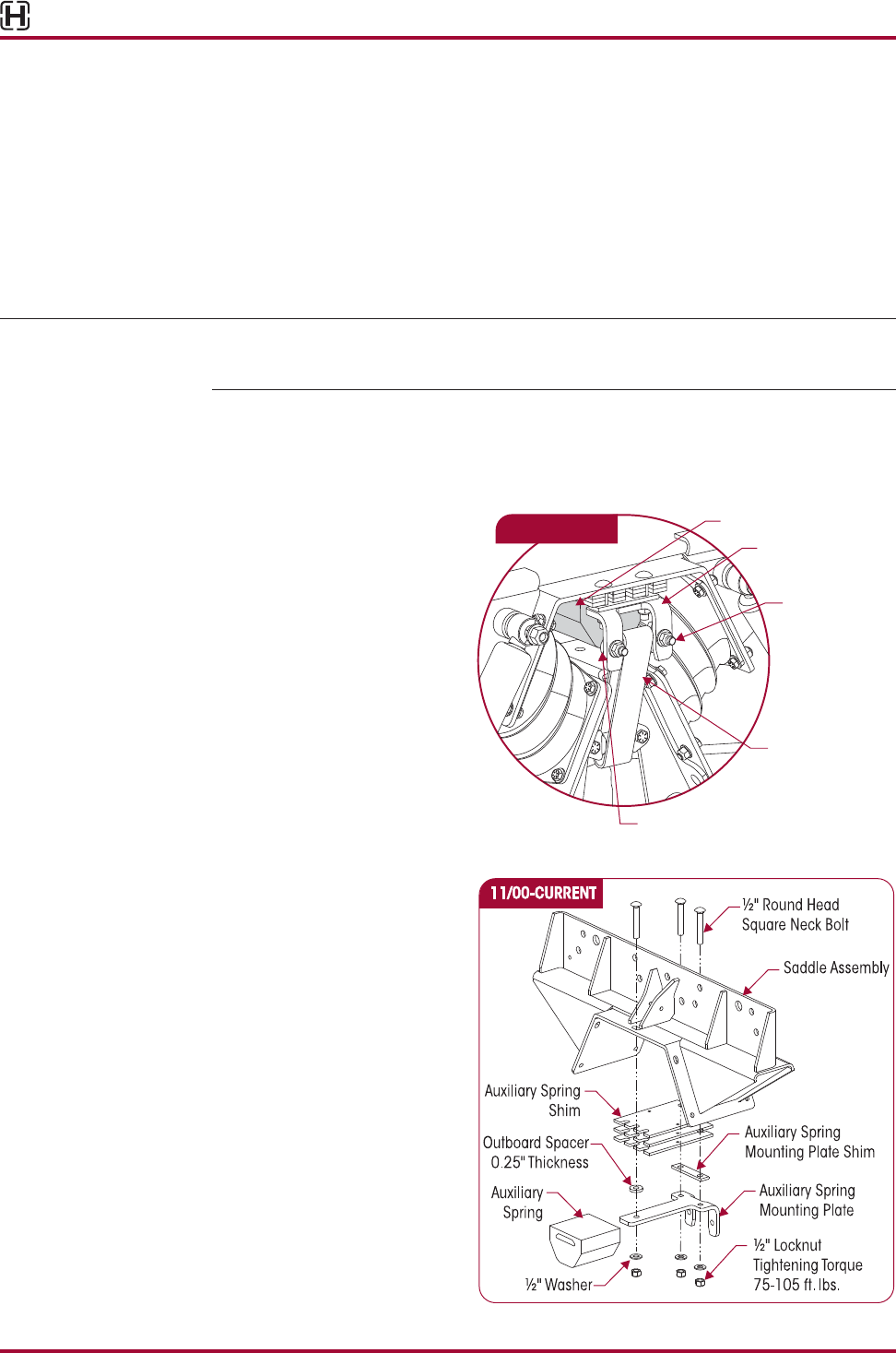 11/00-CURRENT

½" Round Head Square Neck Bolt

Saddle Assembly

Auxiliary Spring Shim

Outboard Spacer 0.25" Thickness

Auxiliary Spring Mounting Plate Shim

Auxiliary Spring

Auxiliary Spring Mounting Plate

½" Locknut Tightening Torque 75-105 ft. lbs.

½" Washer