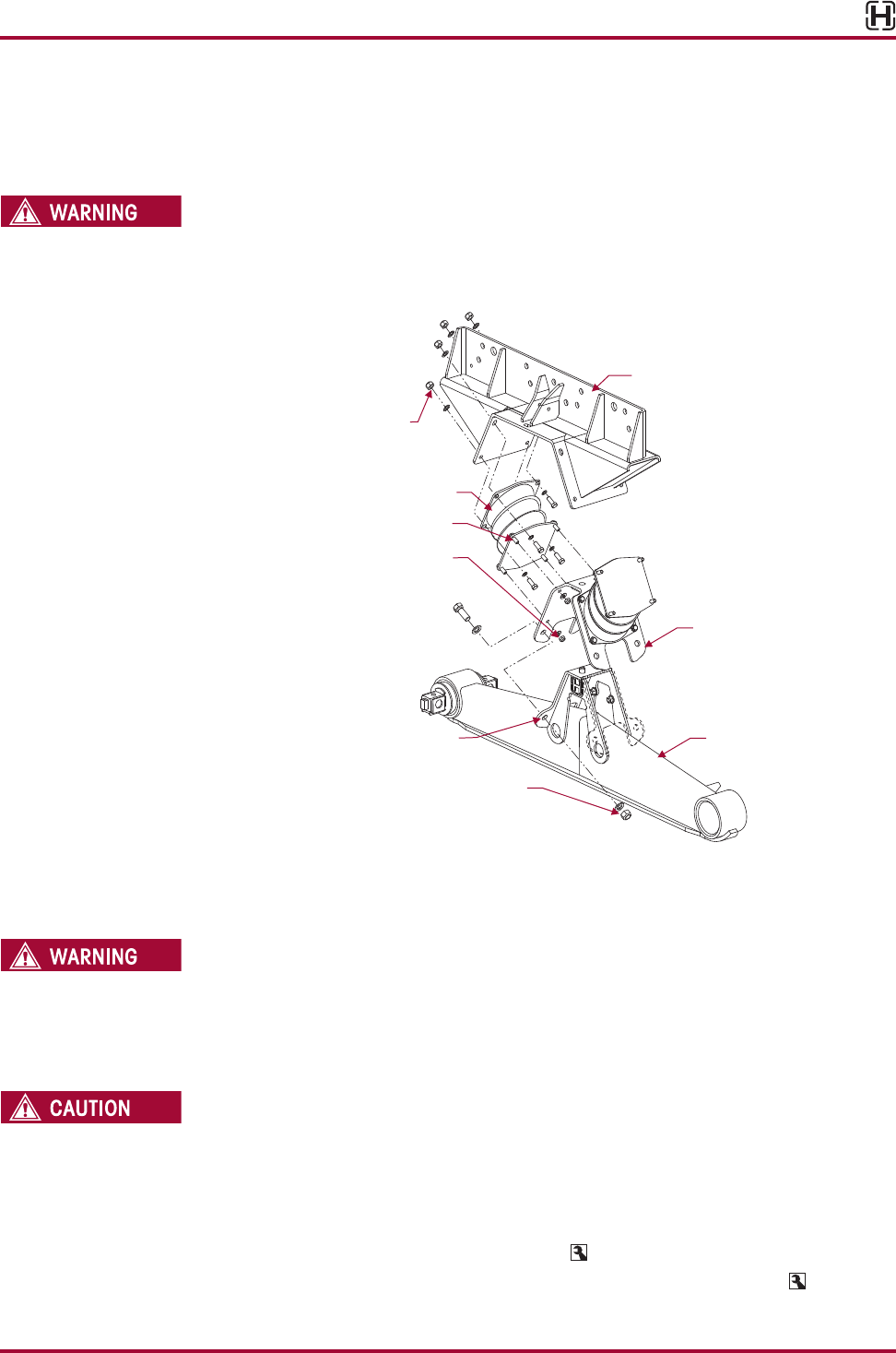 WARNING

WARNING

CAUTION