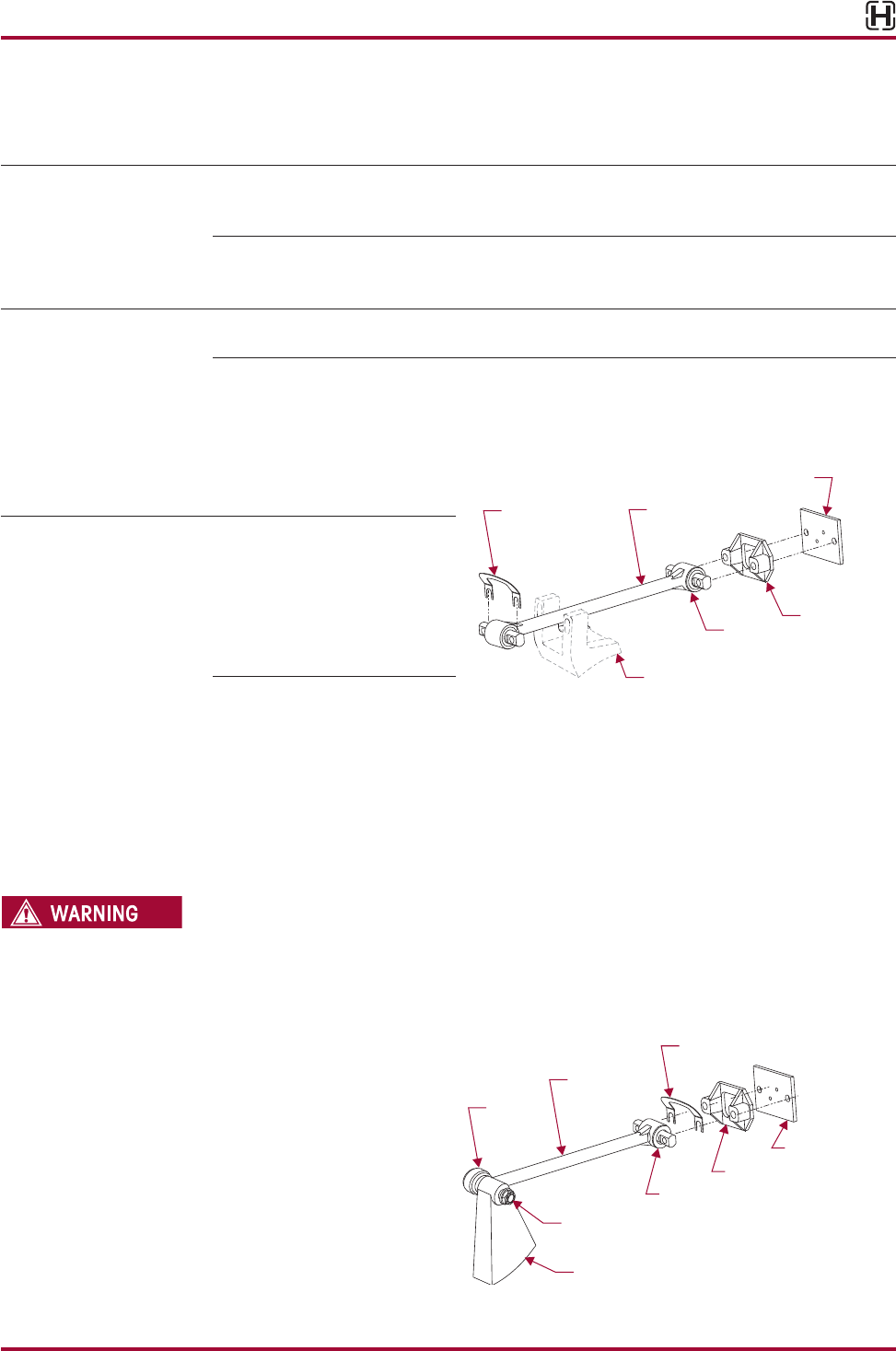 WARNING