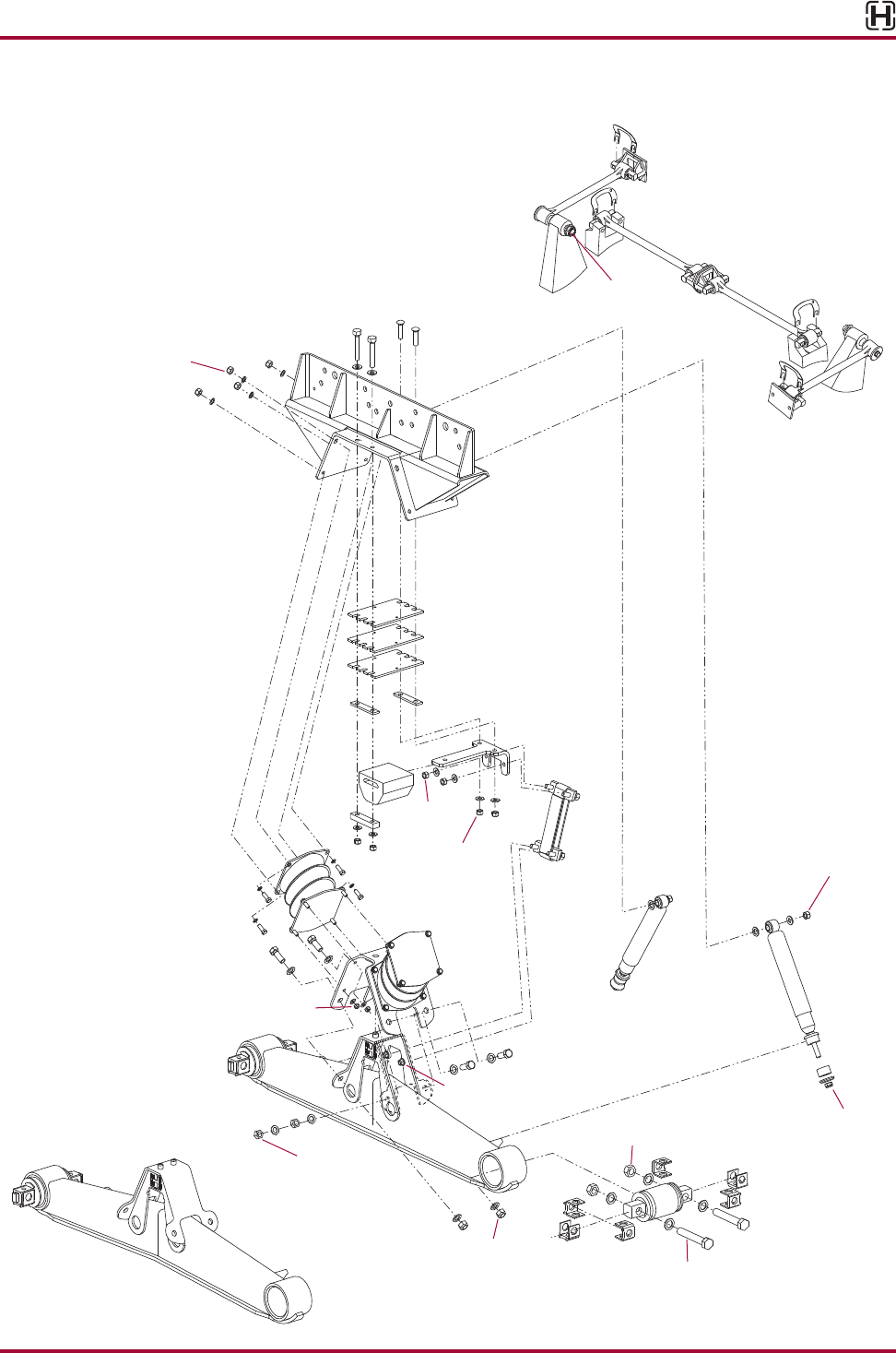 H