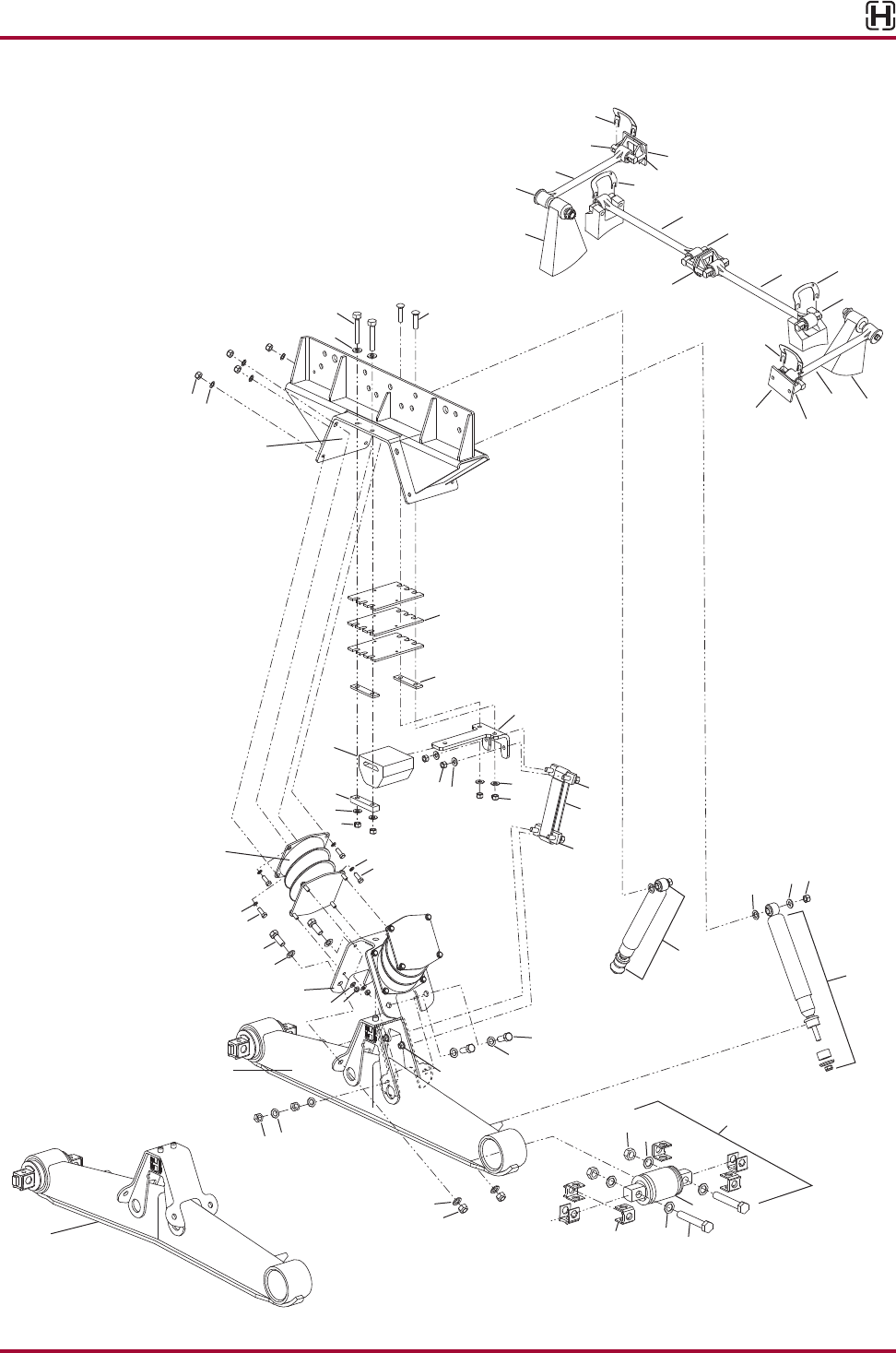 H