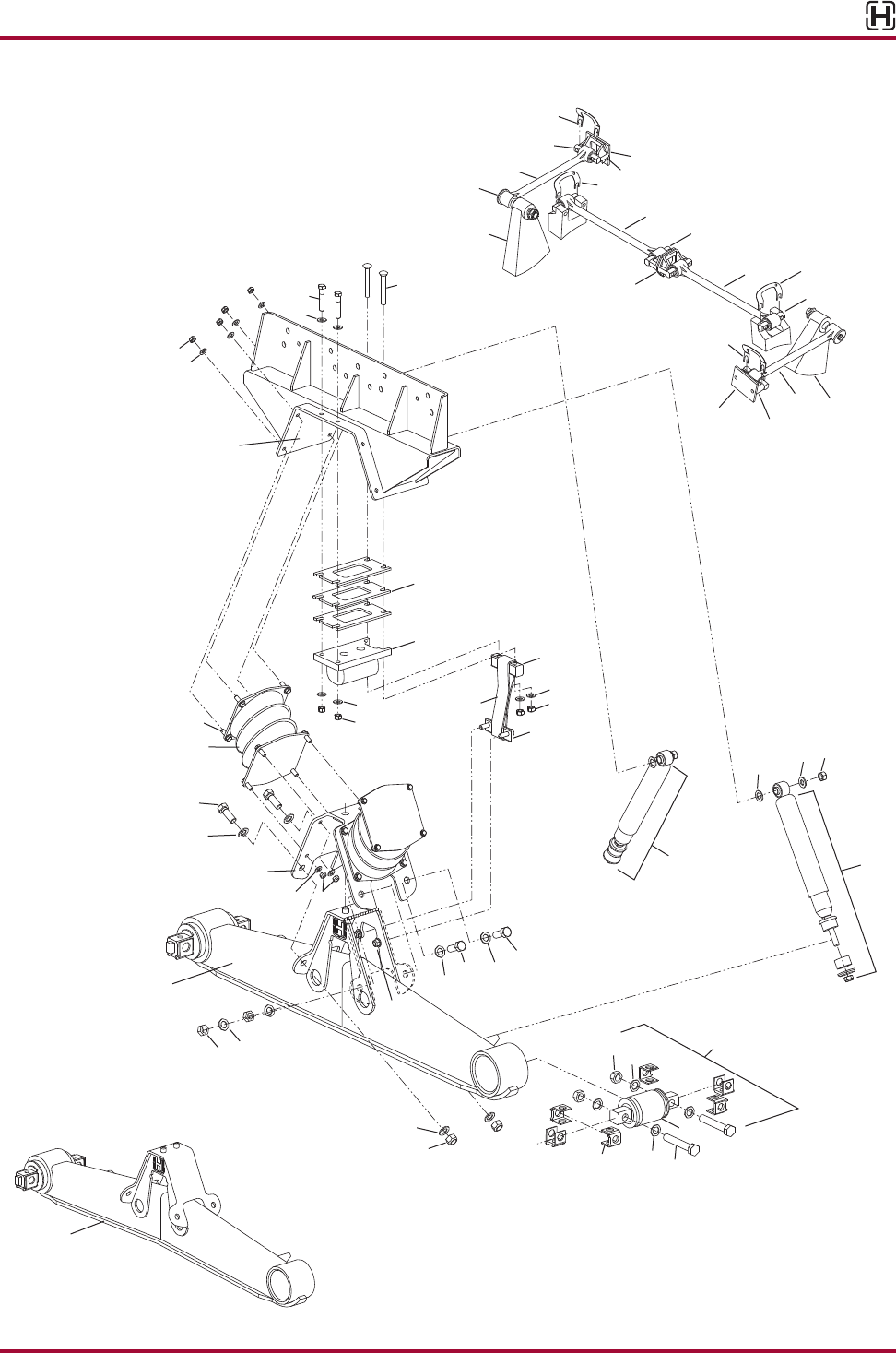 H