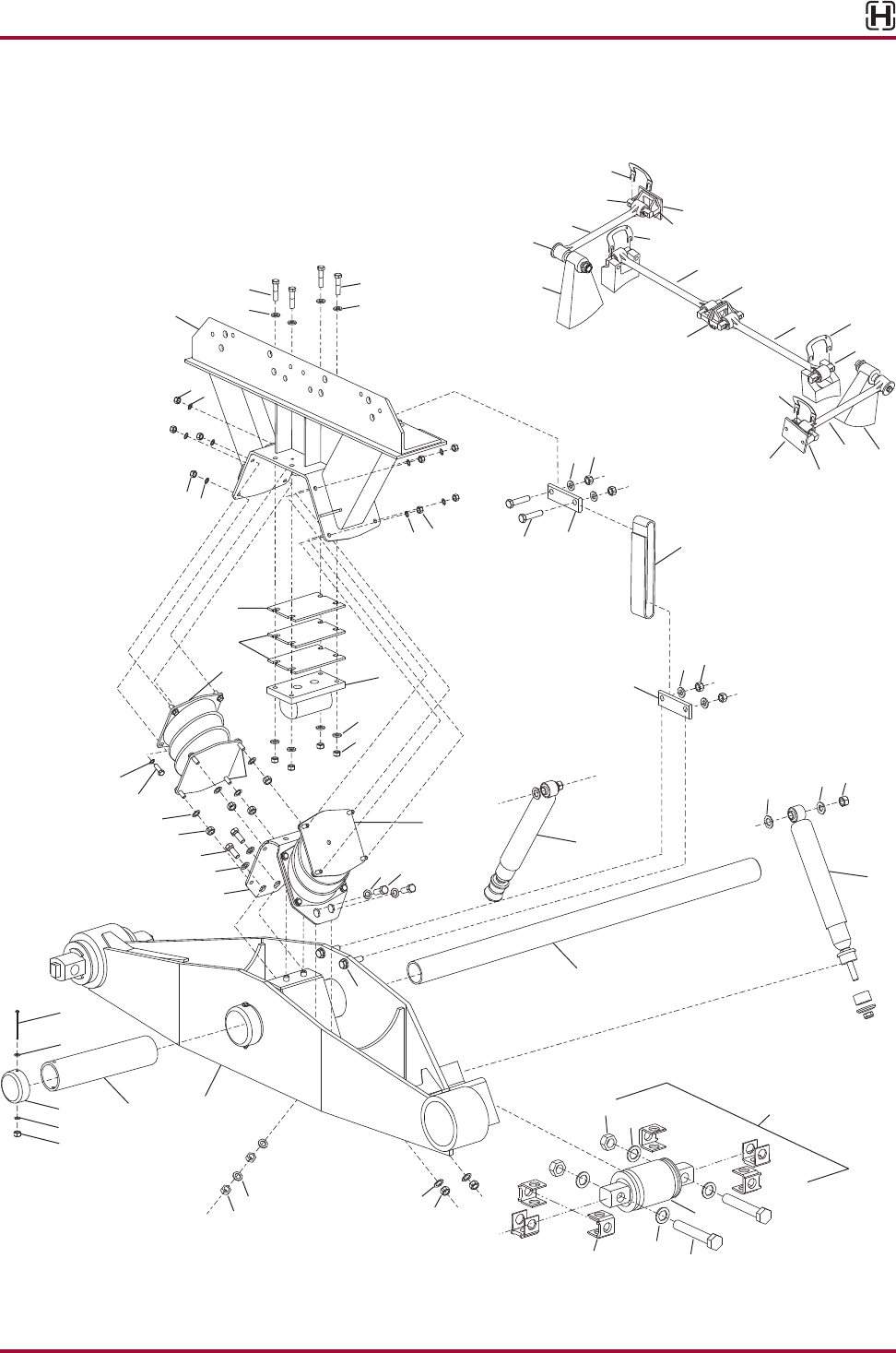 H