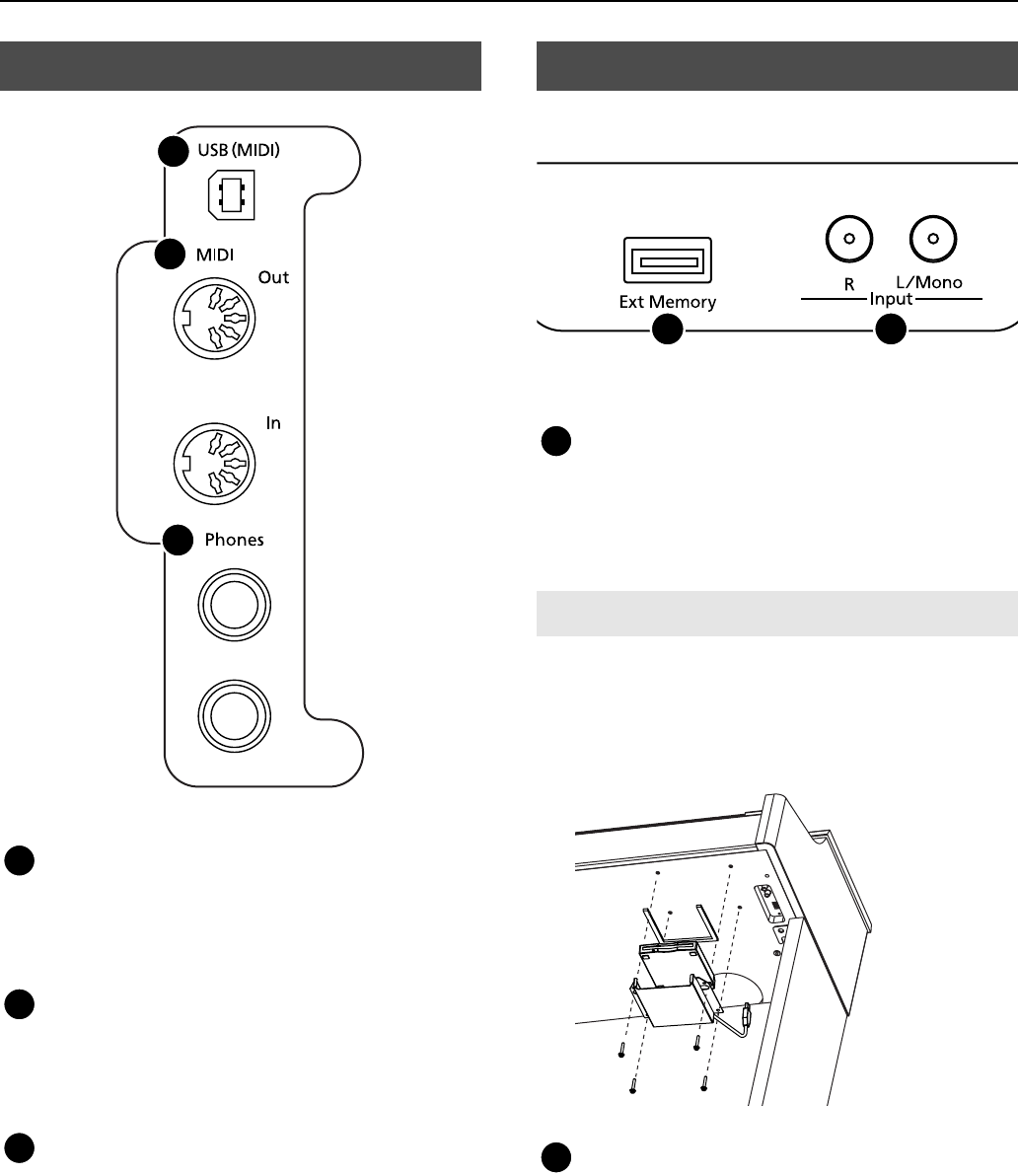 USB (MIDI)

MIDI

Out

In

Phones

Ext Memory

R

L/Mono

Input