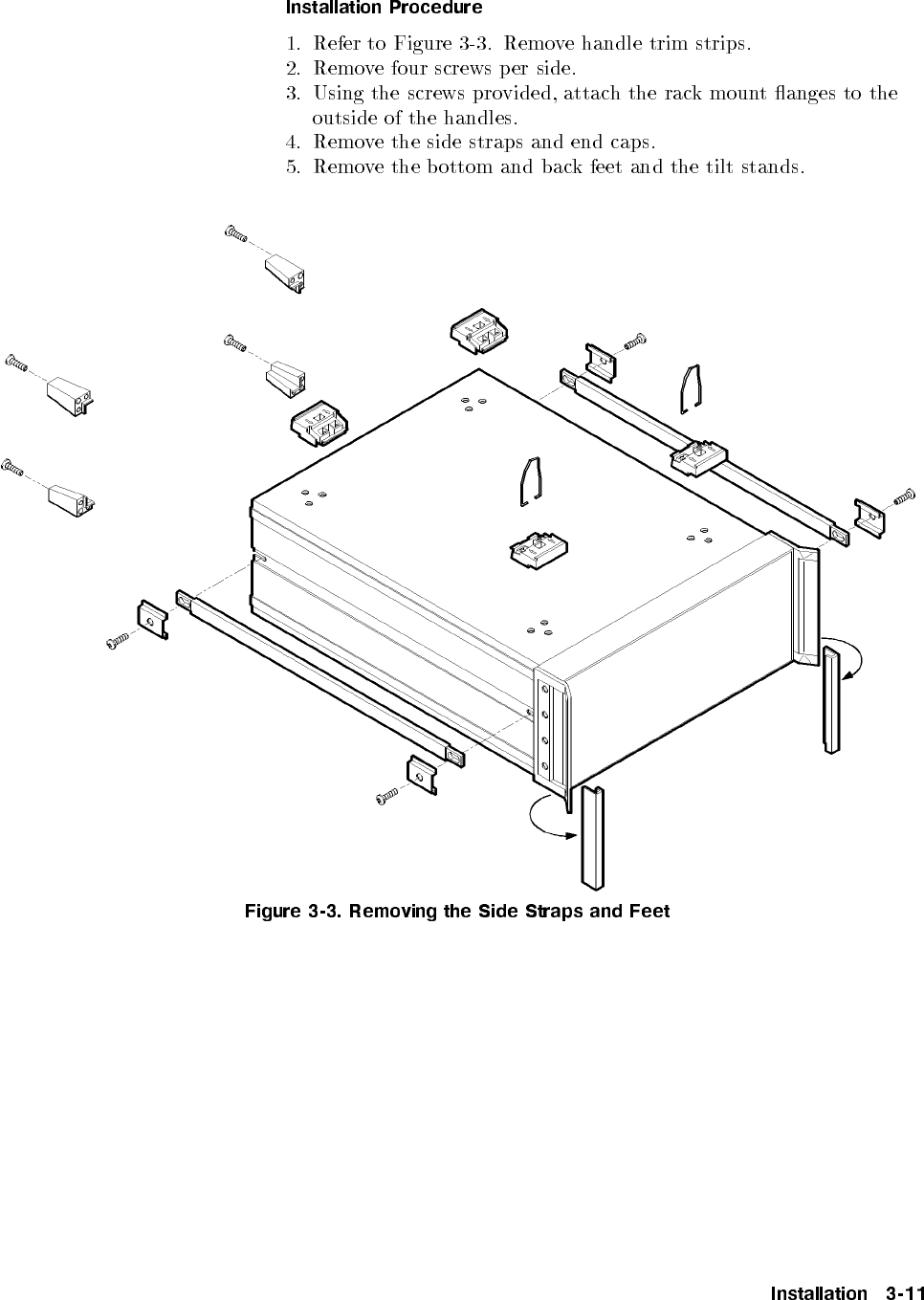 Installation Procedure

1. Refer to Figure 3-3. Remove handle trim strips.
2. Remove four screws per side.
3. Using the screws provided, attach the rack mount flanges to the outside of the handles.
4. Remove the side straps and end caps.
5. Remove the bottom and back feet and the tilt stands.

Figure 3-3. Removing the Side Straps and Feet

Installation 3-11