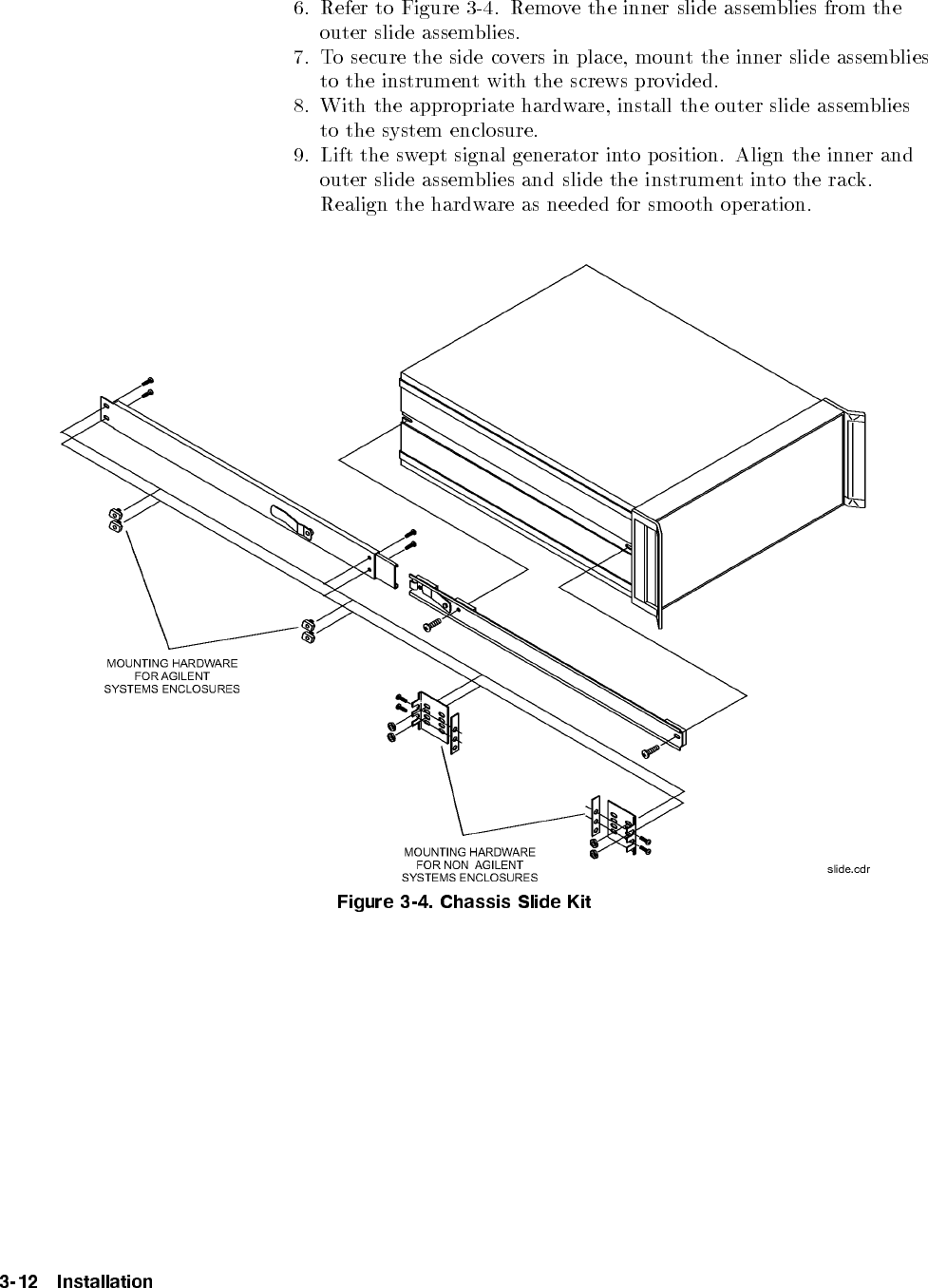 6. Refer to Figure 3-4. Remove the inner slide assemblies from the outer slide assemblies.

7. To secure the side covers in place, mount the inner slide assemblies to the instrument with the screws provided.

8. With the appropriate hardware, install the outer slide assemblies to the system enclosure.

9. Lift the swept signal generator into position. Align the inner and outer slide assemblies and slide the instrument into the rack. Realign the hardware as needed for smooth operation.

MOUNTING HARDWARE FOR AGILENT SYSTEMS ENCLOSURES

MOUNTING HARDWARE FOR NON AGILENT SYSTEMS ENCLOSURES

slide.cdr

Figure 3-4. Chassis Slide Kit

3-12 Installation