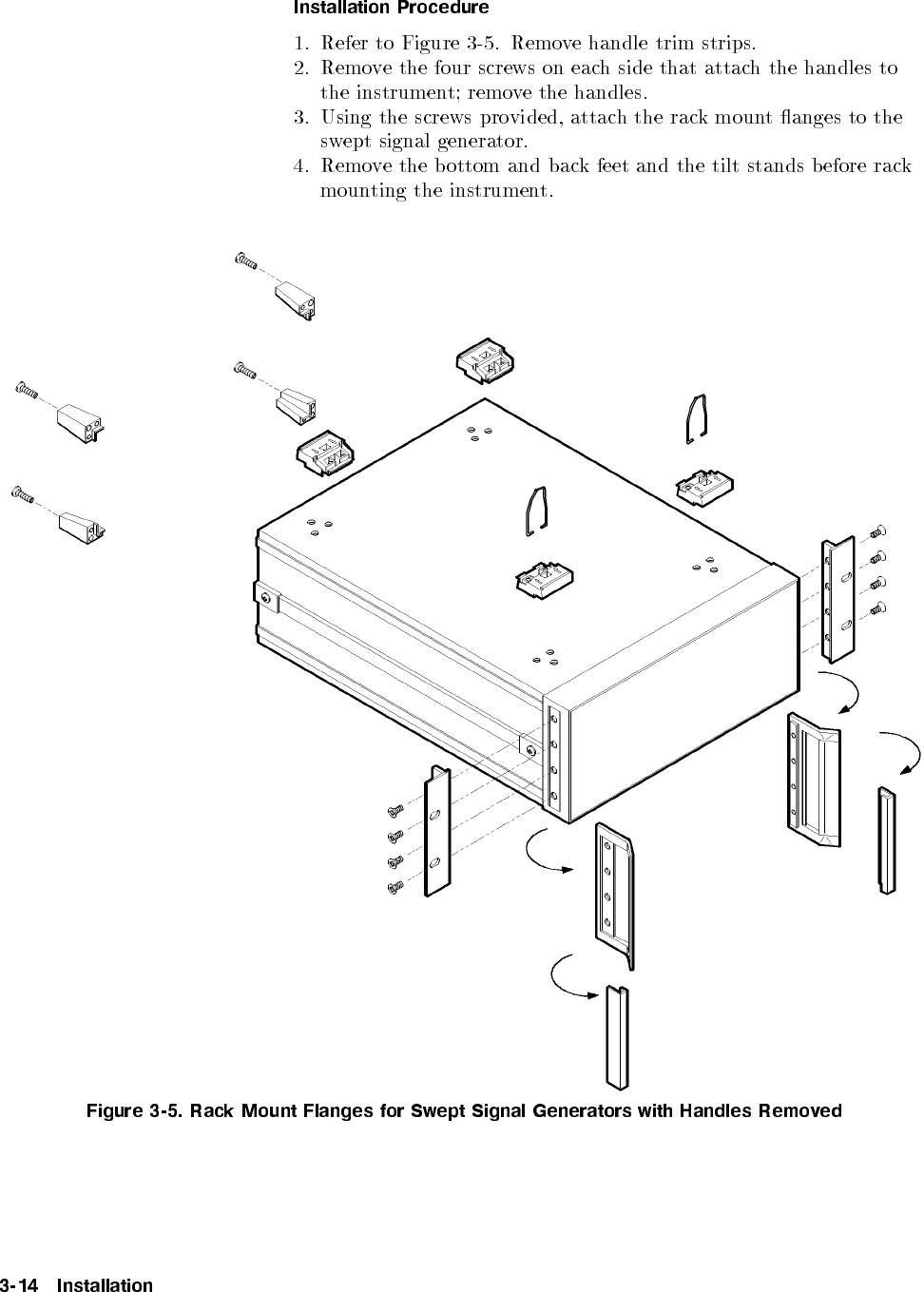 Installation Procedure

1. Refer to Figure 3-5. Remove handle trim strips.
2. Remove the four screws on each side that attach the handles to the instrument; remove the handles.
3. Using the screws provided, attach the rack mount flanges to the swept signal generator.
4. Remove the bottom and back feet and the tilt stands before rack mounting the instrument.

Figure 3-5. Rack Mount Flanges for Swept Signal Generators with Handles Removed

3-14 Installation