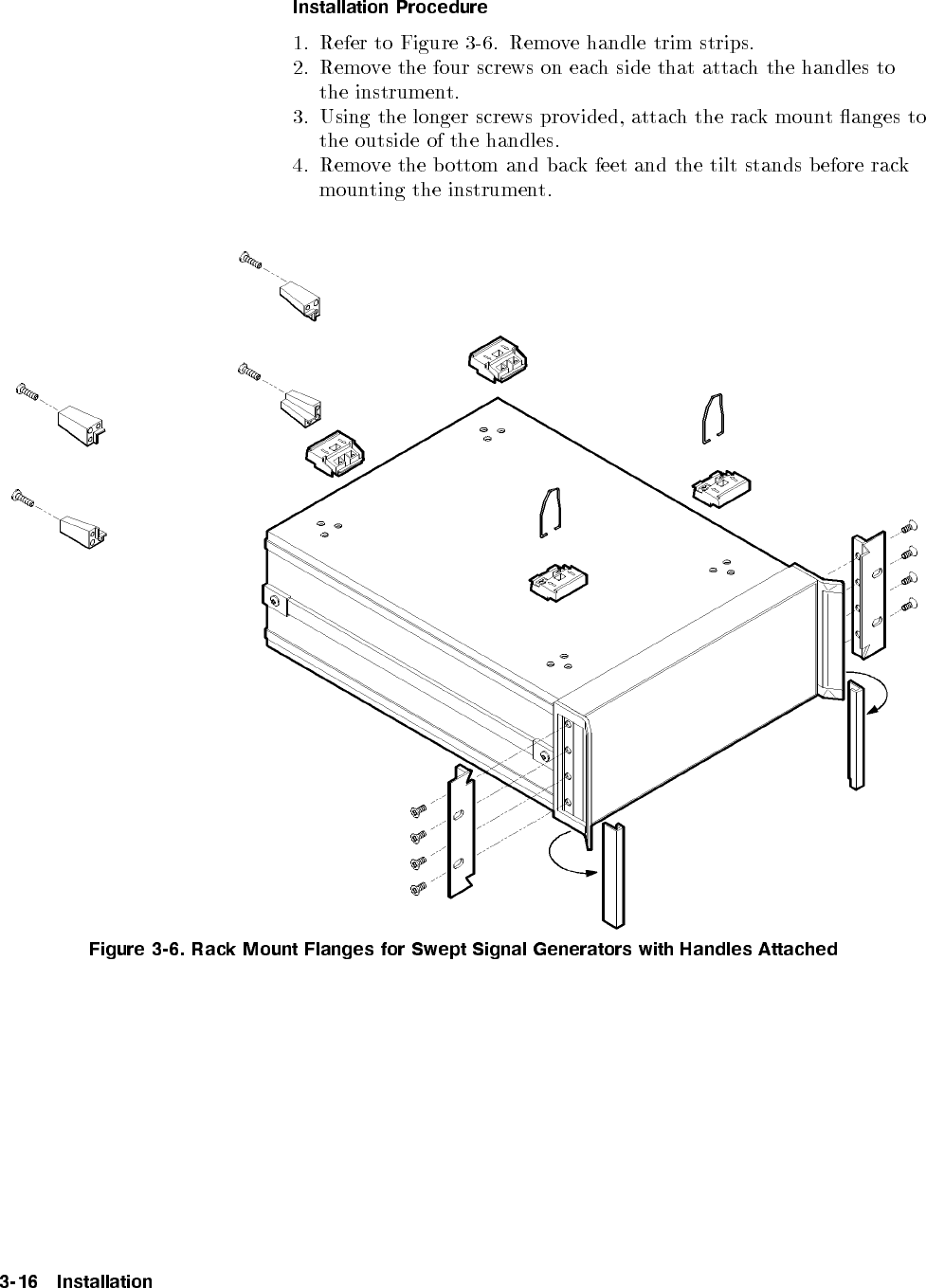 Installation Procedure

1. Refer to Figure 3-6. Remove handle trim strips.
2. Remove the four screws on each side that attach the handles to the instrument.
3. Using the longer screws provided, attach the rack mount flanges to the outside of the handles.
4. Remove the bottom and back feet and the tilt stands before rack mounting the instrument.

Figure 3-6. Rack Mount Flanges for Swept Signal Generators with Handles Attached

3-16 Installation