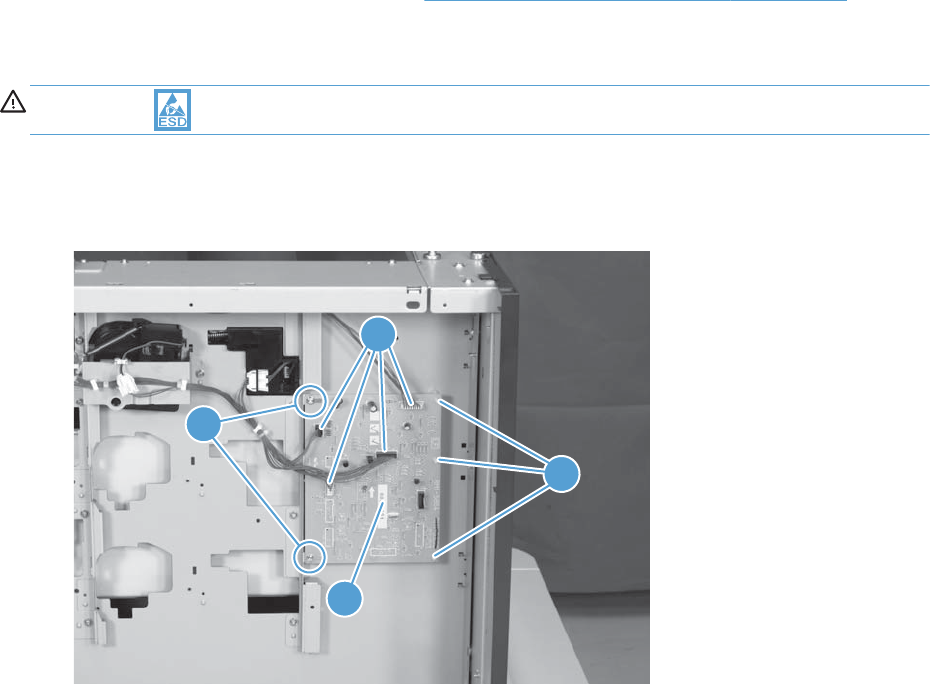 ESD