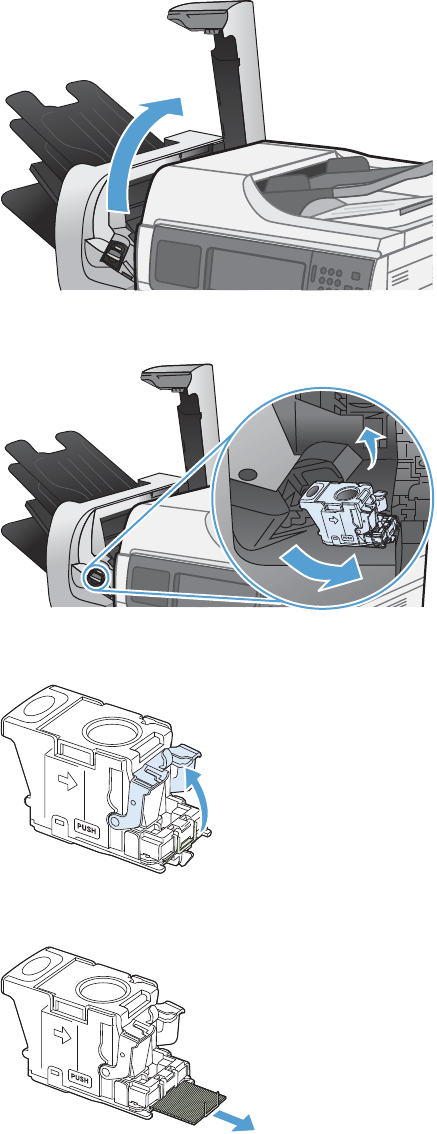 PUSH

PUSH