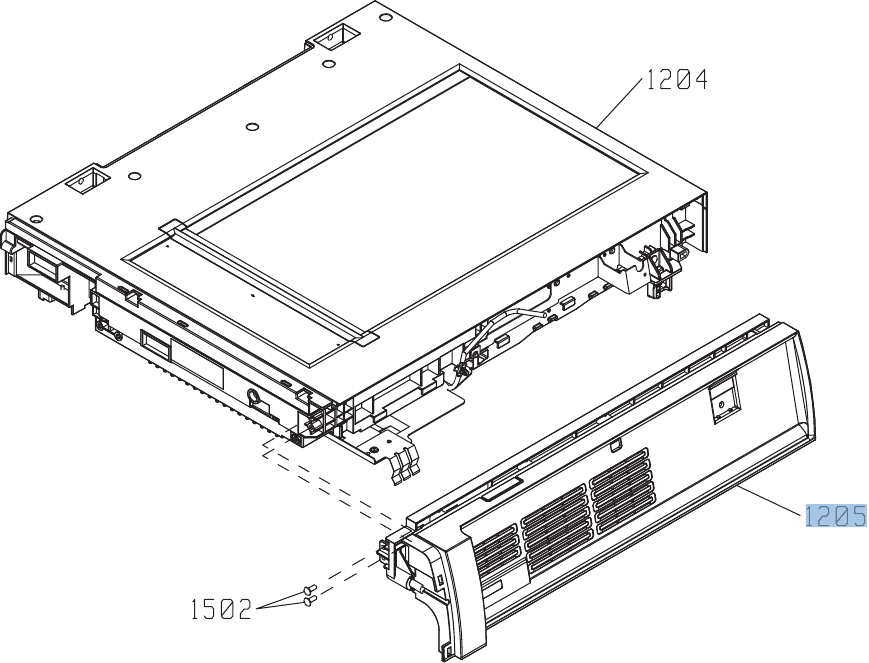 1204

1205

1502