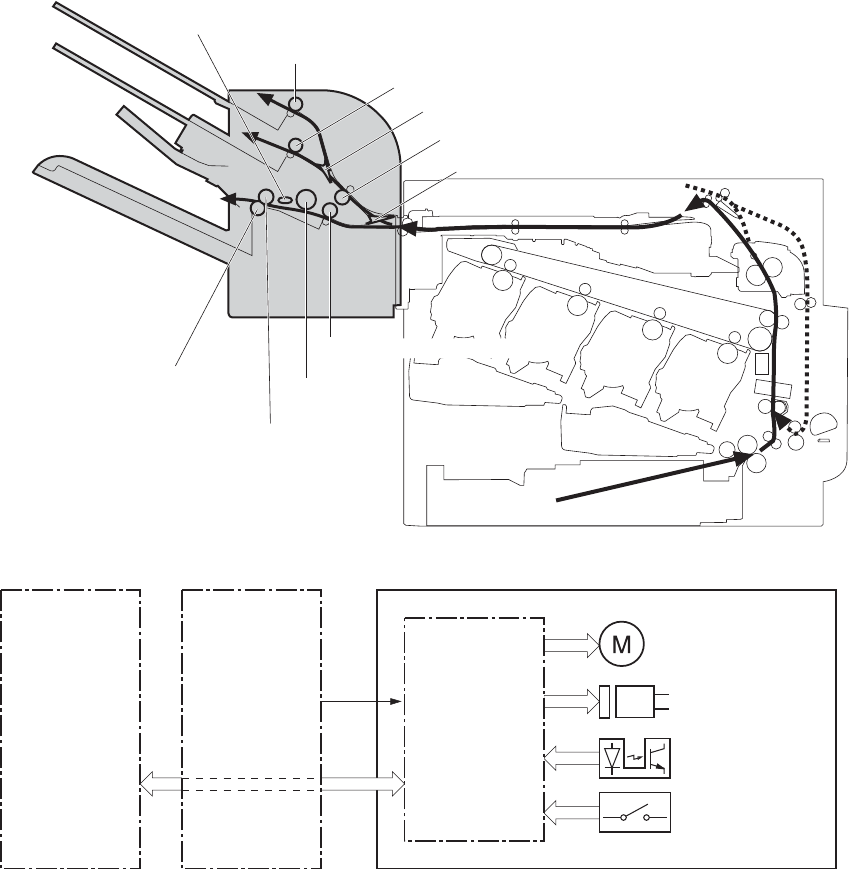 M