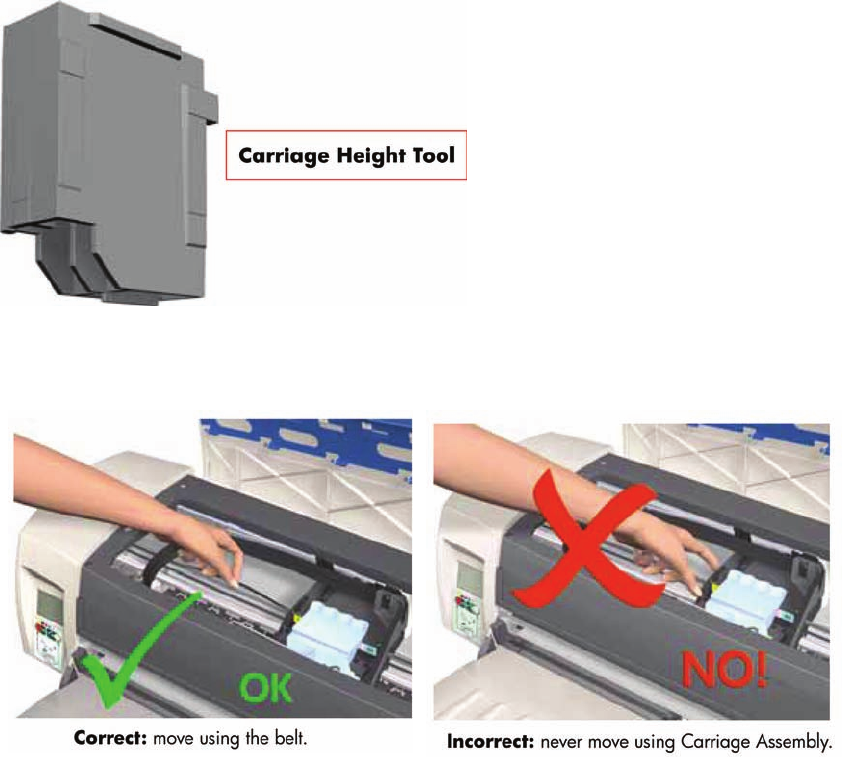 Carriage Height Tool

OK

Correct: move using the belt.

NO!

Incorrect: never move using Carriage Assembly.