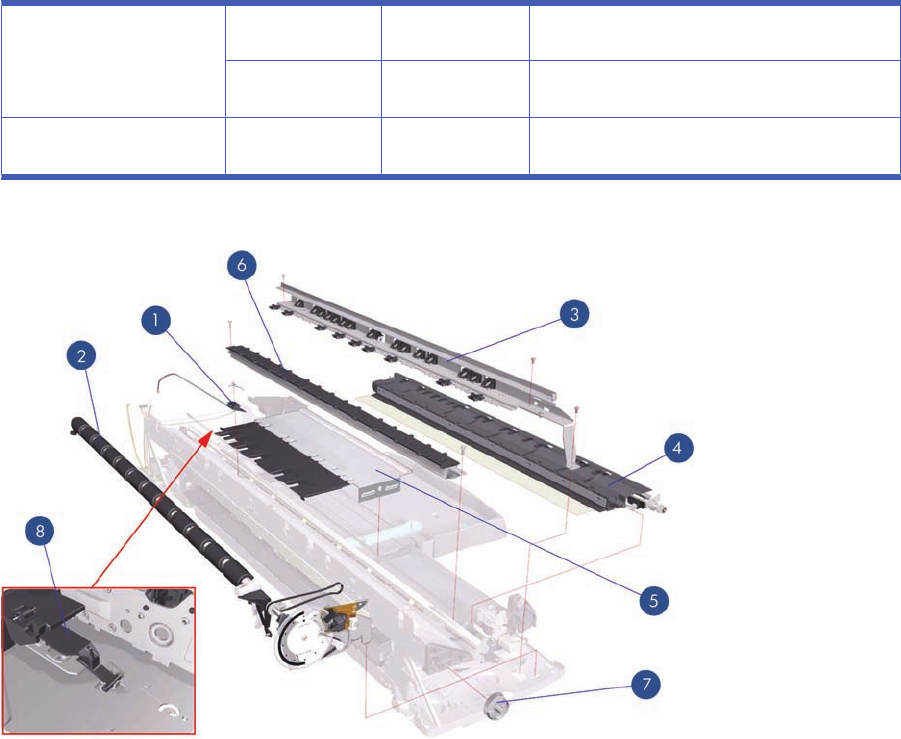 6
1
3
2
4
8
5
7