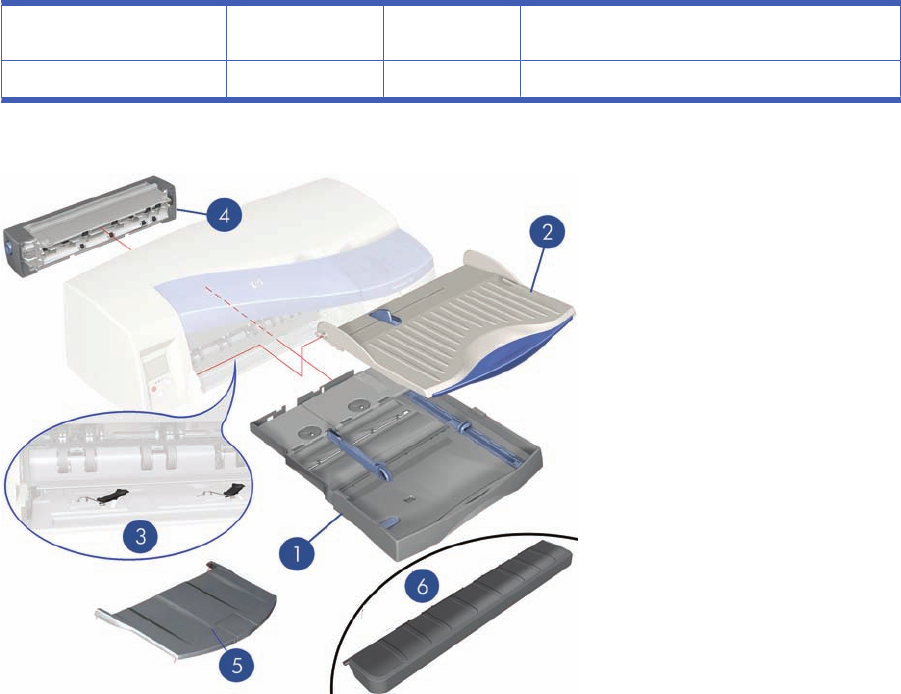 4

2

3

1

6

5