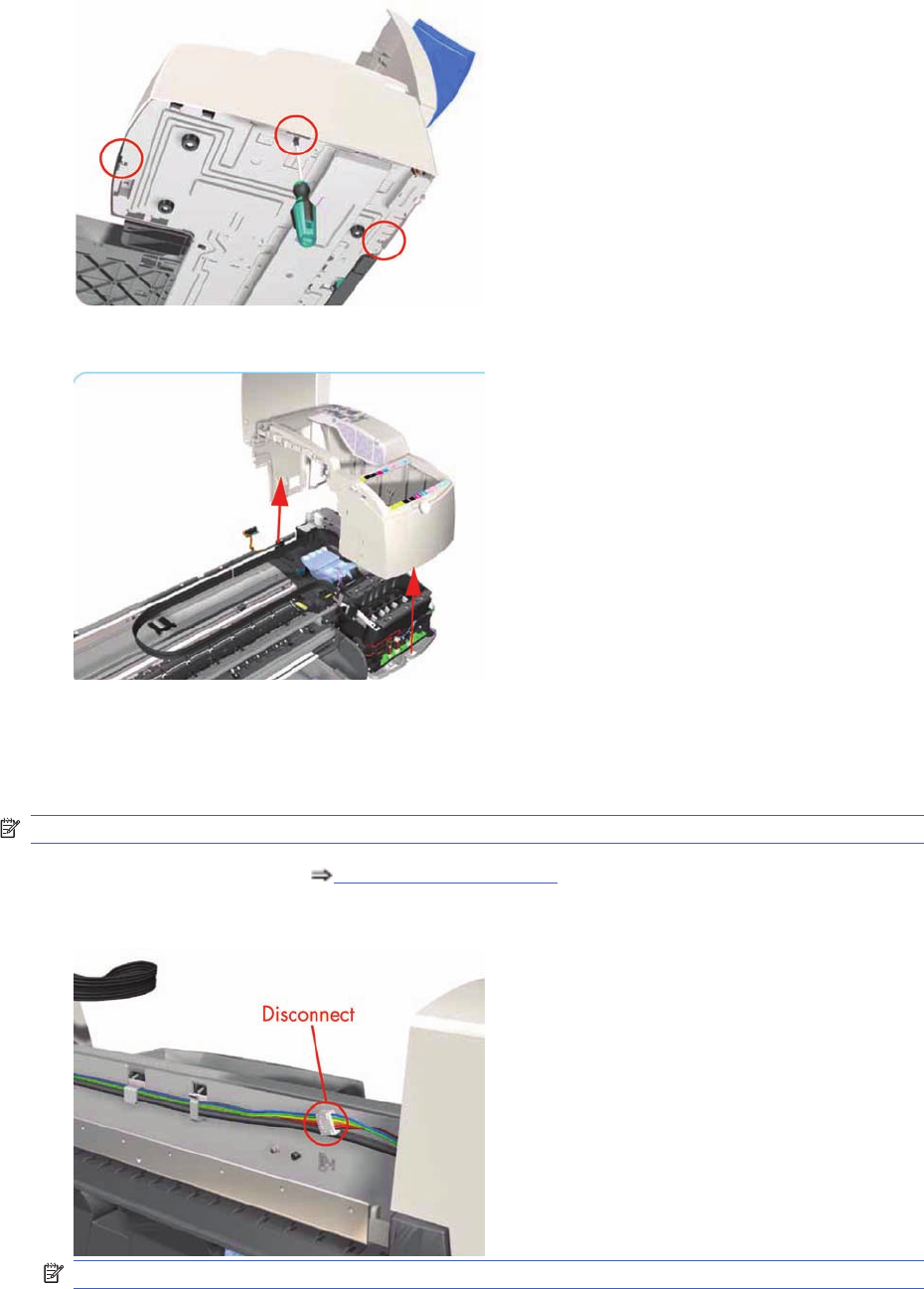 Disconnect